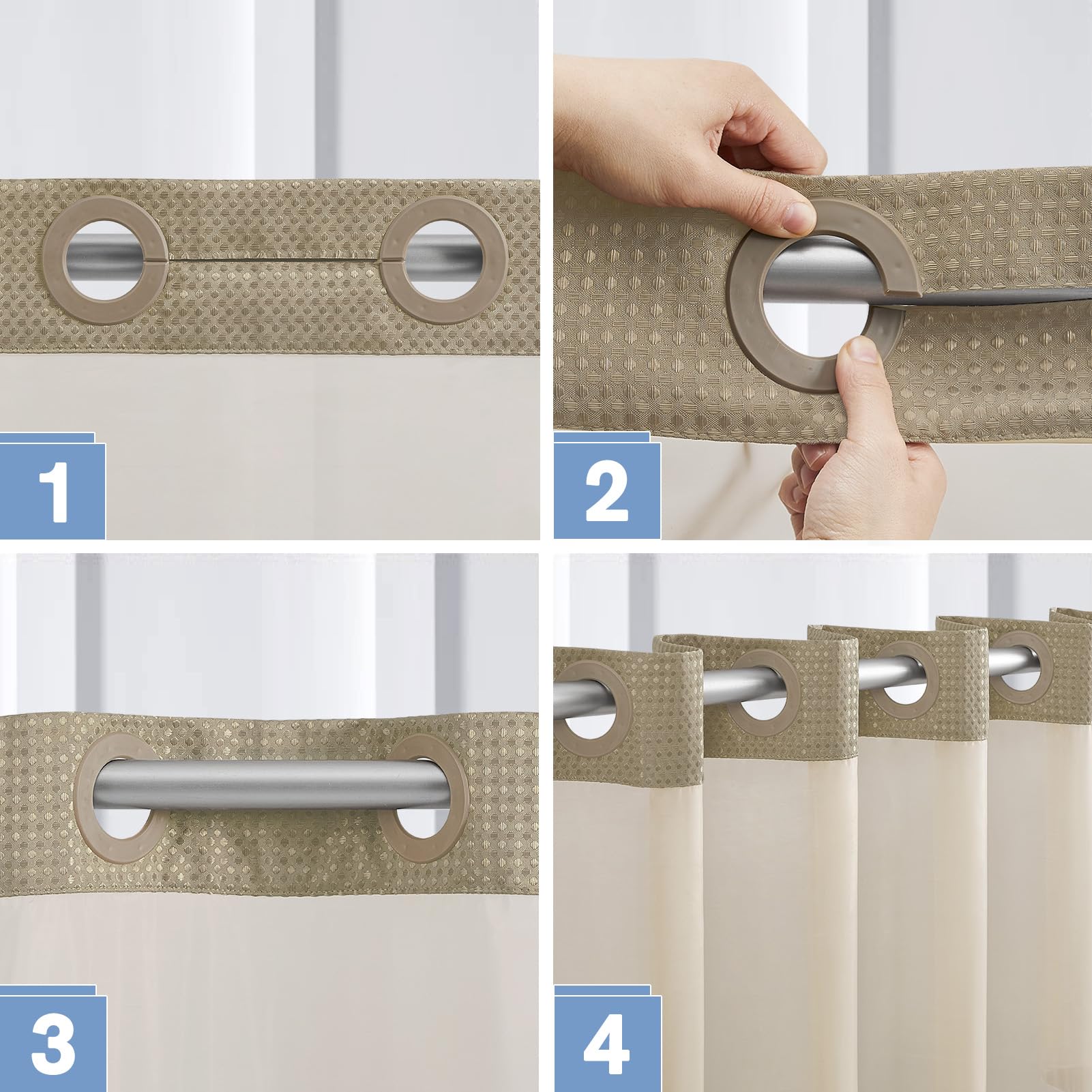 1

2

3

4