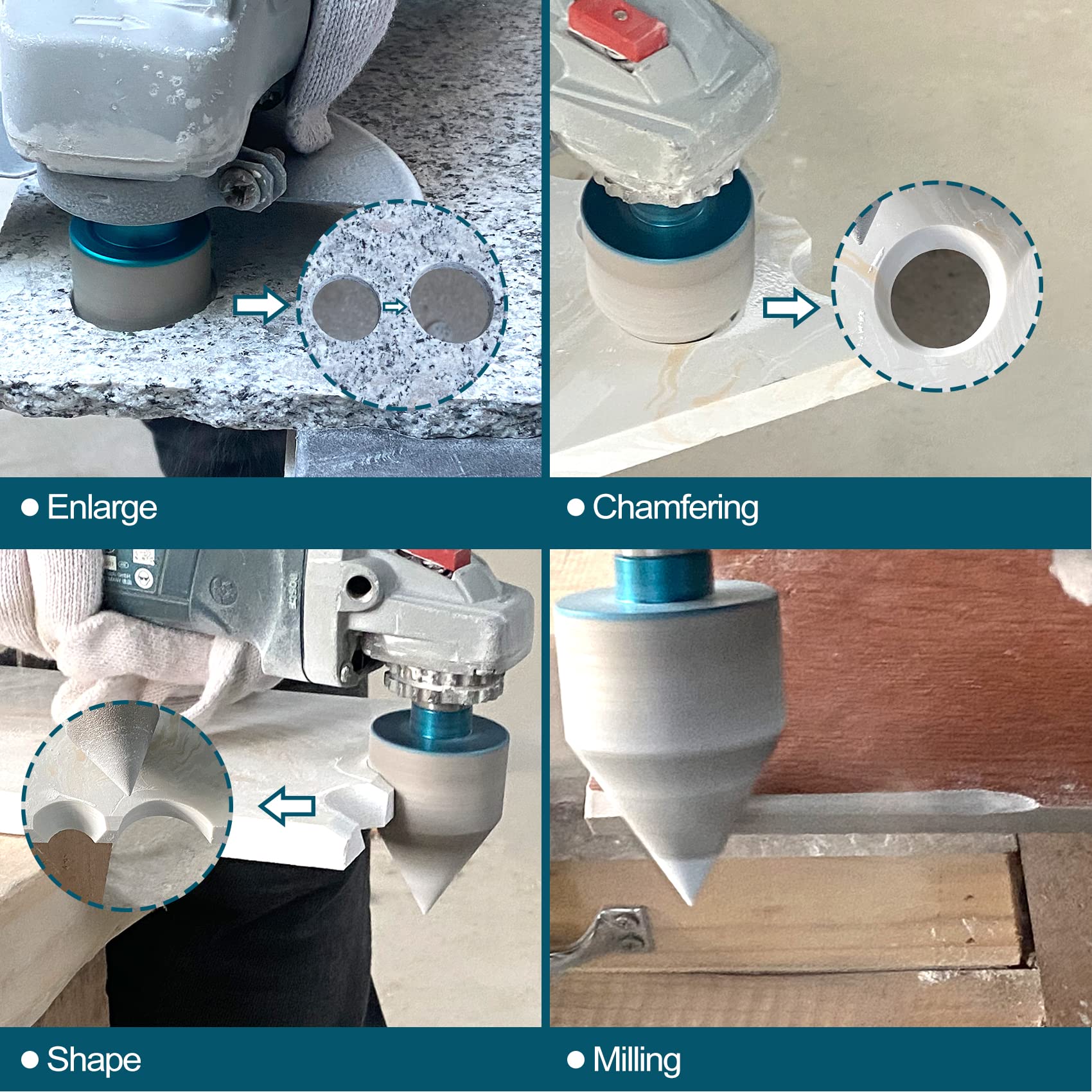 ● Enlarge

● Chamfering

● Shape

● Milling