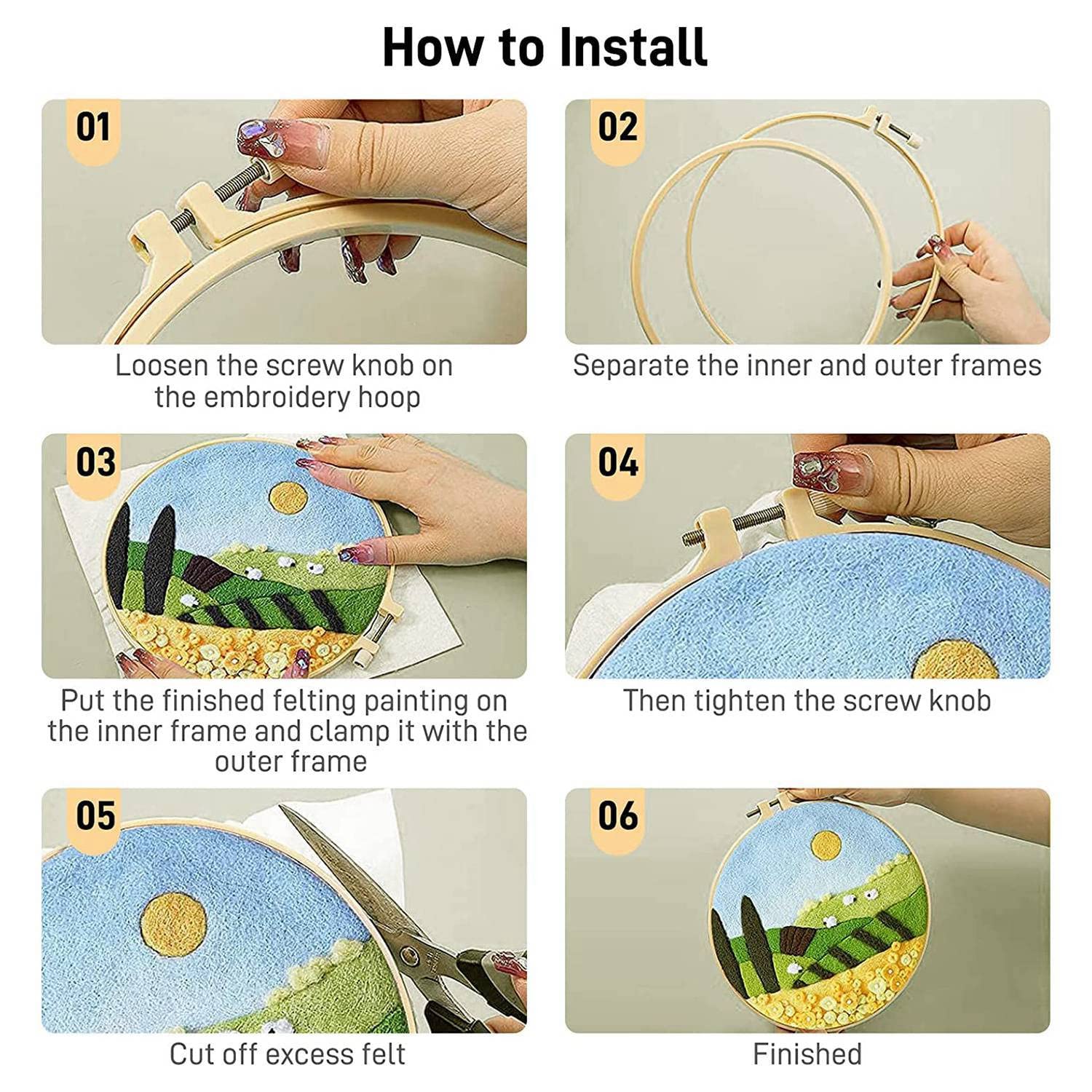 How to Install

01

Loosen the screw knob on the embroidery hoop

02

Separate the inner and outer frames

03

Put the finished felting painting on the inner frame and clamp it with the outer frame

04

Then tighten the screw knob

05

Cut off excess felt

06

Finished