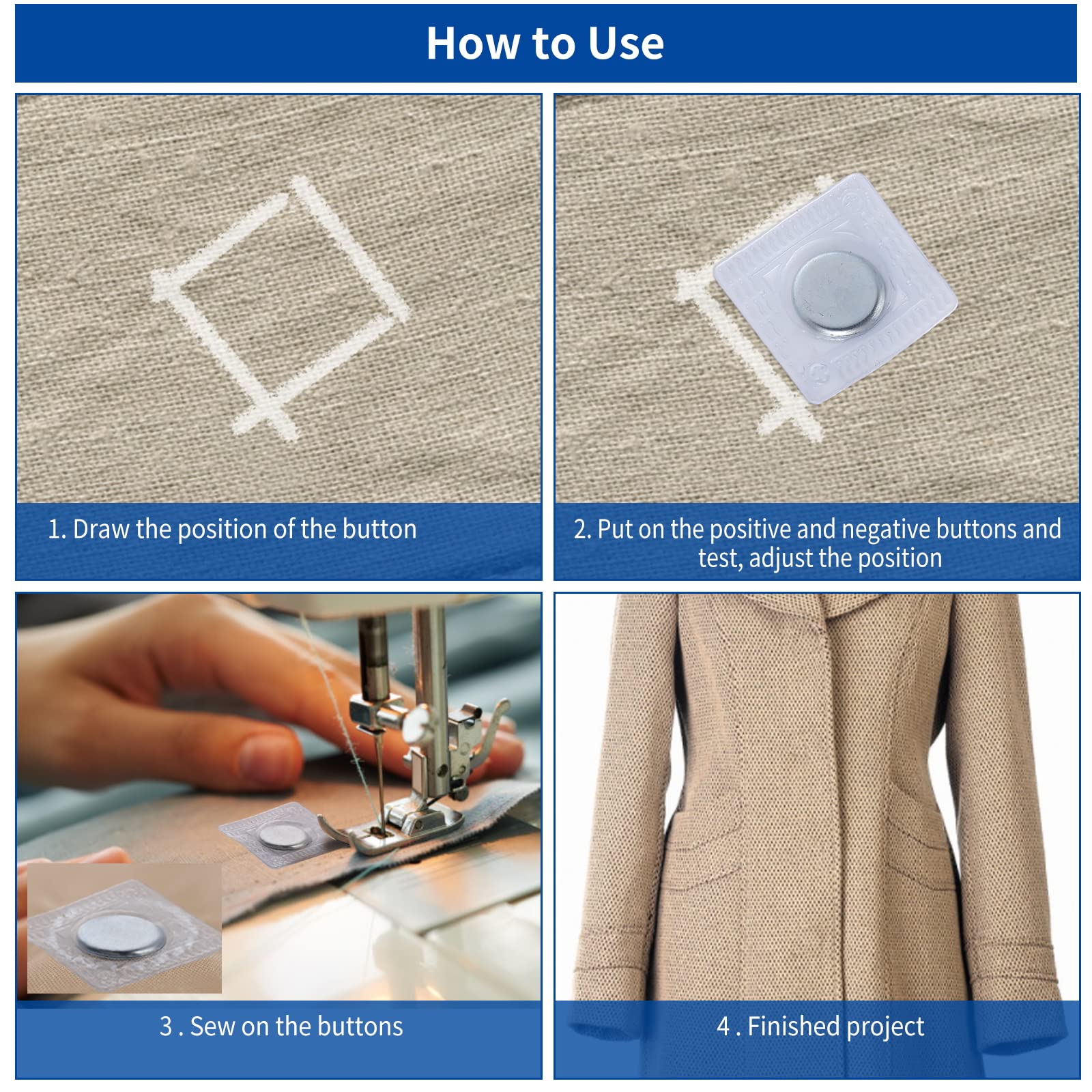 How to Use

1. Draw the position of the button

2. Put on the positive and negative buttons and test, adjust the position

3 . Sew on the buttons

4 . Finished project