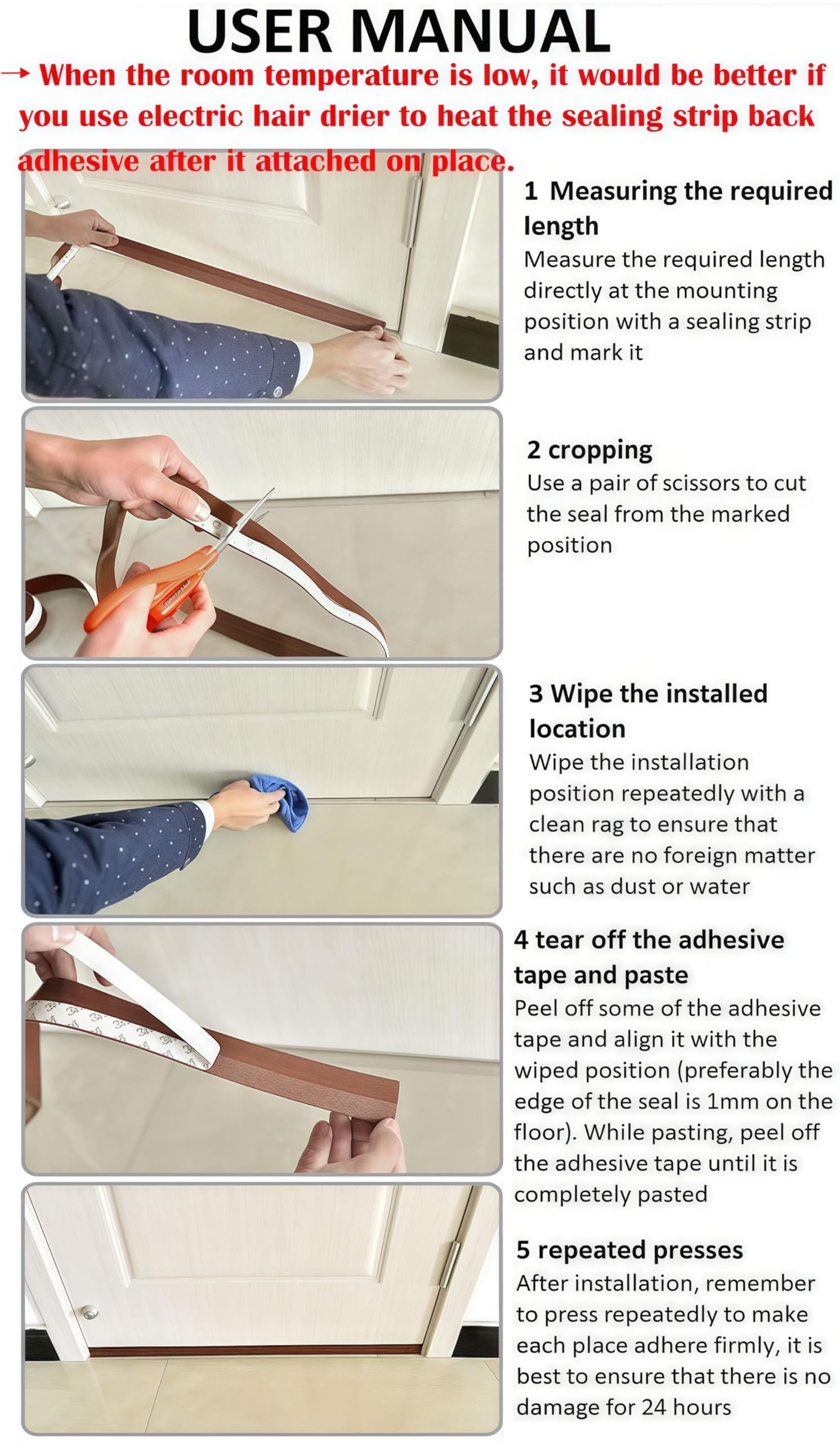 USER MANUAL

→ When the room temperature is low, it would be better if you use electric hair drier to heat the sealing strip back adhesive after it attached on place.

1 Measuring the required length
Measure the required length directly at the mounting position with a sealing strip and mark it

2 cropping
Use a pair of scissors to cut the seal from the marked position

3 Wipe the installed location
Wipe the installation position repeatedly with a clean rag to ensure that there are no foreign matter such as dust or water

4 tear off the adhesive tape and paste
Peel off some of the adhesive tape and align it with the wiped position (preferably the edge of the seal is 1mm on the floor). While pasting, peel off the adhesive tape until it is completely pasted

5 repeated presses
After installation, remember to press repeatedly to make each place adhere firmly, it is best to ensure that there is no damage for 24 hours