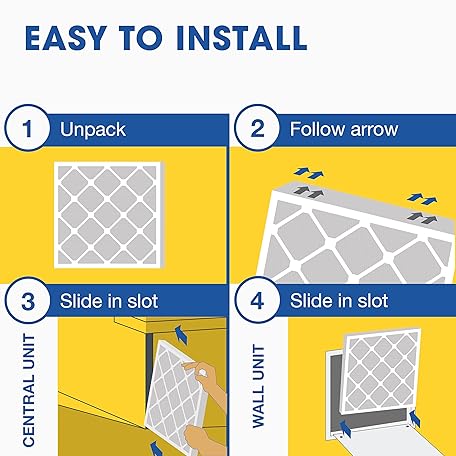 EASY TO INSTALL

1 Unpack

2 Follow arrow

3 Slide in slot

CENTRAL UNIT

4 Slide in slot

WALL UNIT