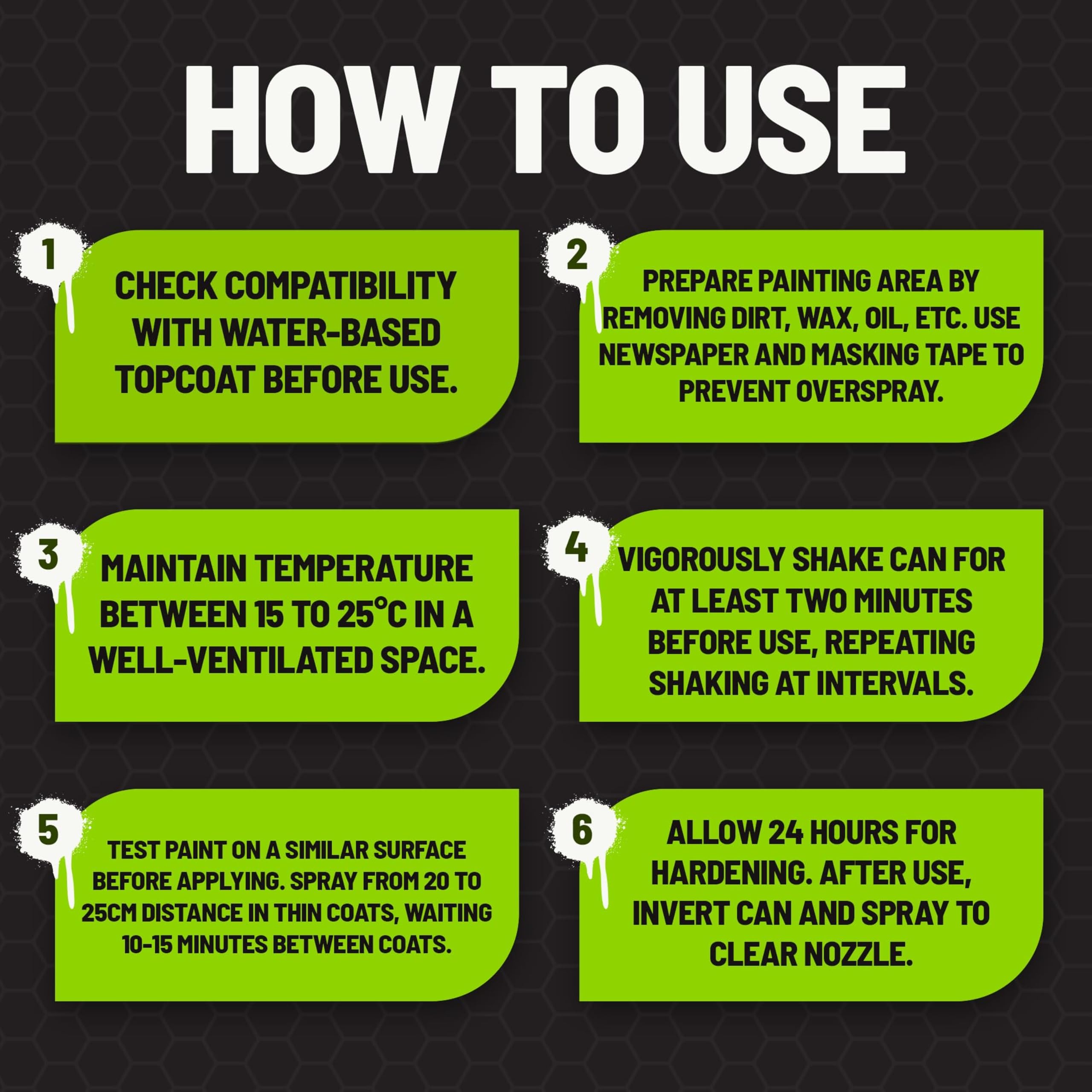 HOW TO USE

1

CHECK COMPATIBILITY WITH WATER-BASED TOPCOAT BEFORE USE.

2

PREPARE PAINTING AREA BY REMOVING DIRT, WAX, OIL, ETC. USE NEWSPAPER AND MASKING TAPE TO PREVENT OVERSPRAY.

3

MAINTAIN TEMPERATURE BETWEEN 15 TO 25°C IN A WELL-VENTILATED SPACE.

4

VIGOROUSLY SHAKE CAN FOR AT LEAST TWO MINUTES BEFORE USE, REPEATING SHAKING AT INTERVALS.

5

TEST PAINT ON A SIMILAR SURFACE BEFORE APPLYING. SPRAY FROM 20 TO 25CM DISTANCE IN THIN COATS, WAITING 10-15 MINUTES BETWEEN COATS.

6

ALLOW 24 HOURS FOR HARDENING. AFTER USE, INVERT CAN AND SPRAY TO CLEAR NOZZLE.