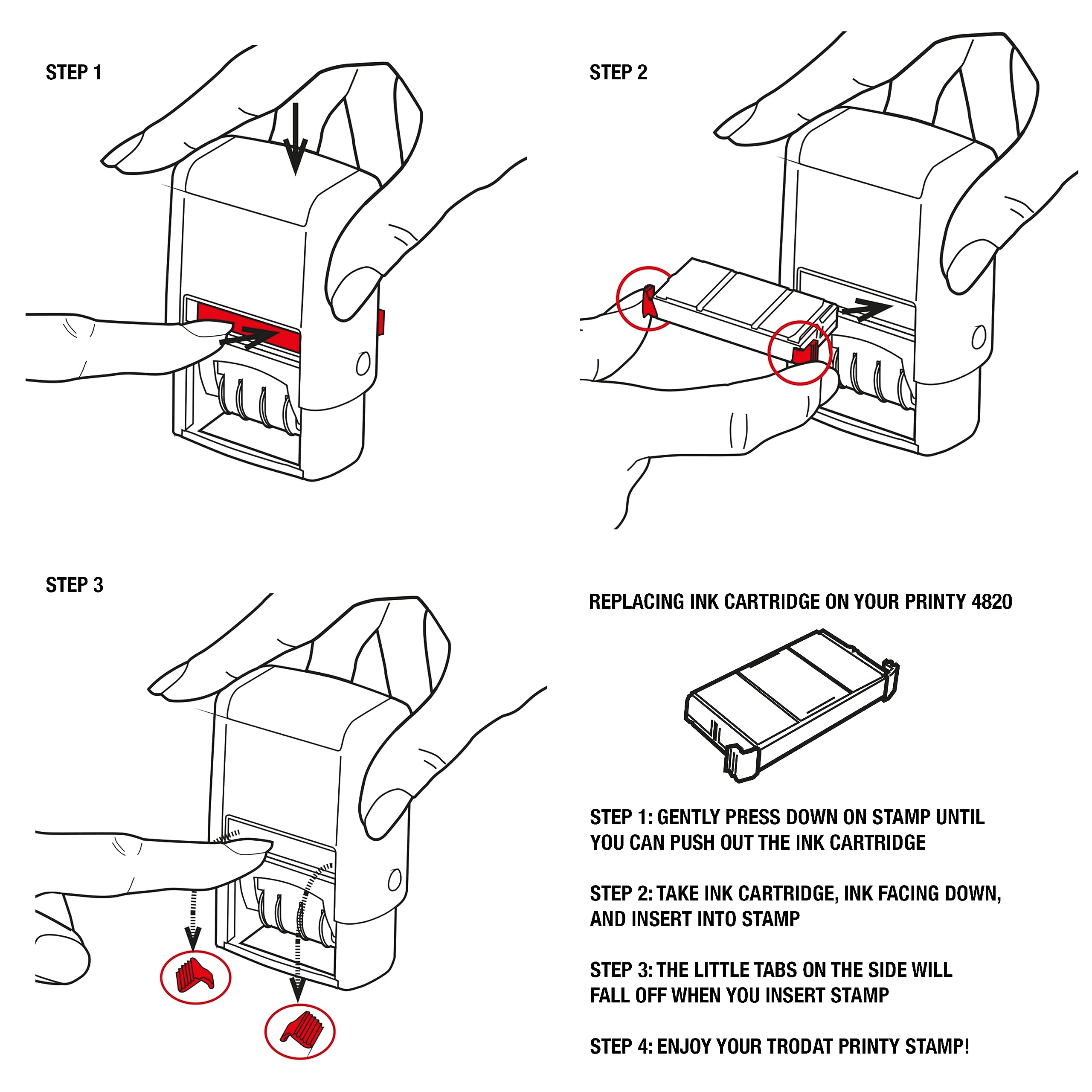 STEP 1

STEP 2

STEP 3

REPLACING INK CARTRIDGE ON YOUR PRINTY 4820

STEP 1: GENTLY PRESS DOWN ON STAMP UNTIL YOU CAN PUSH OUT THE INK CARTRIDGE

STEP 2: TAKE INK CARTRIDGE, INK FACING DOWN, AND INSERT INTO STAMP

STEP 3: THE LITTLE TABS ON THE SIDE WILL FALL OFF WHEN YOU INSERT STAMP

STEP 4: ENJOY YOUR TRODAT PRINTY STAMP!