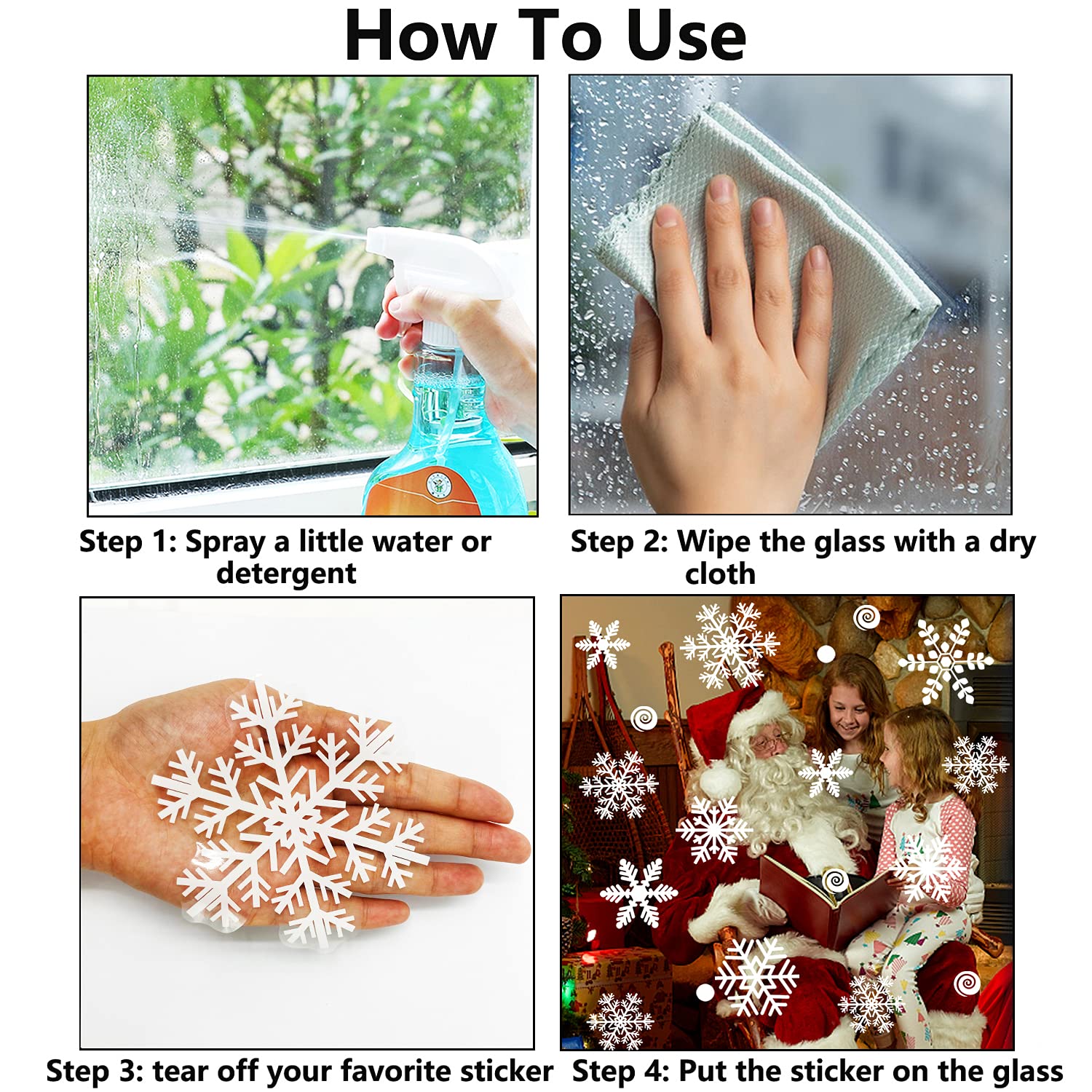 How To Use

Step 1: Spray a little water or detergent

Step 2: Wipe the glass with a dry cloth

Step 3: tear off your favorite sticker

Step 4: Put the sticker on the glass