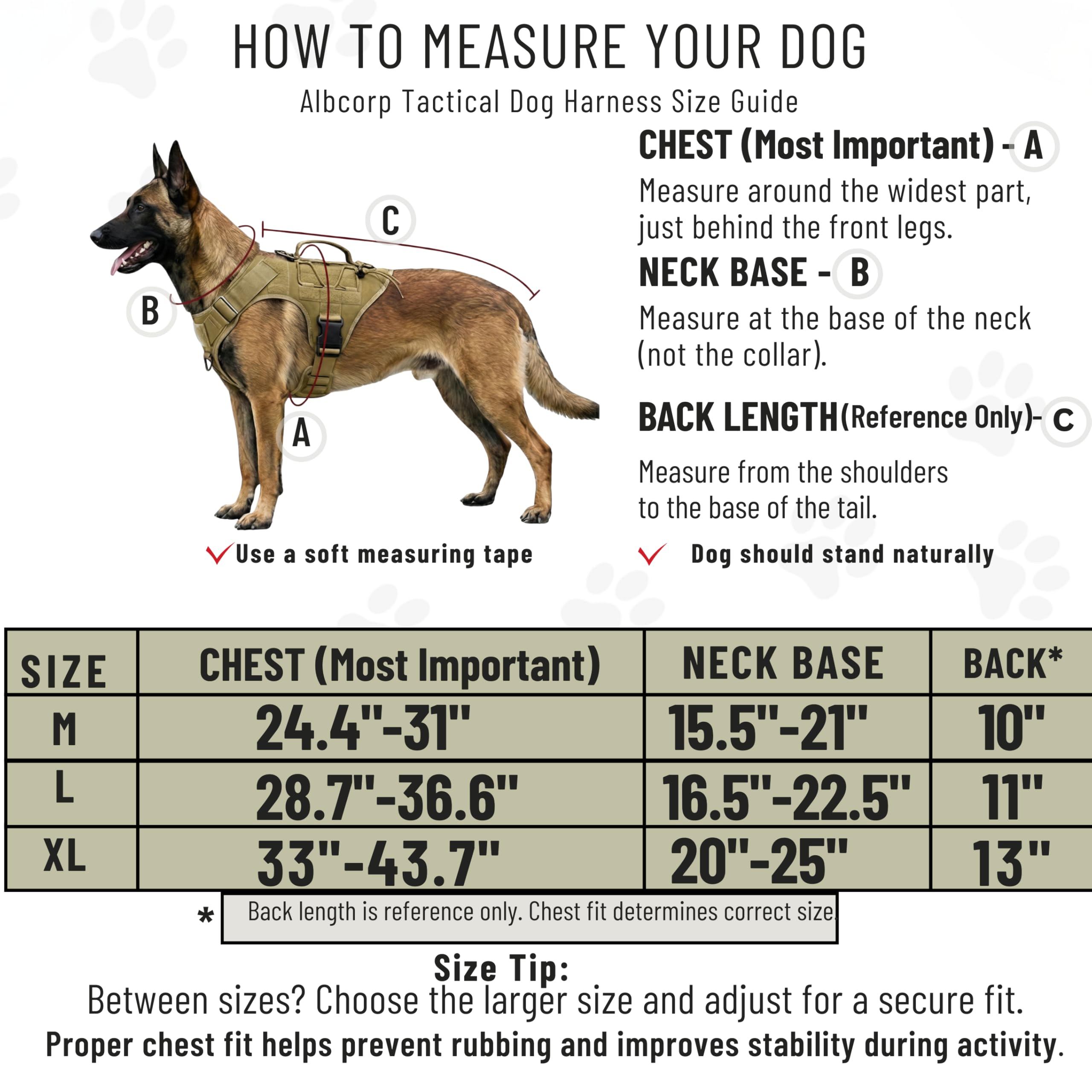 HOW TO MEASURE YOUR DOG

Albcorp Tactical Dog Harness Size Guide

C

B

A

CHEST (Most Important) - A

Measure around the widest part, just behind the front legs.

NECK BASE - B

Measure at the base of the neck (not the collar).

BACK LENGTH (Reference Only)- C

Measure from the shoulders to the base of the tail.

Use a soft measuring tape

Dog should stand naturally

| SIZE | CHEST (Most Important) | NECK BASE | BACK* |
|---|---|---|---|
| M | 24.4"-31" | 15.5"-21" | 10" |
| L | 28.7"-36.6" | 16.5"-22.5" | 11" |
| XL | 33"-43.7" | 20"-25" | 13" |

* Back length is reference only. Chest fit determines correct size.

Size Tip:
Between sizes? Choose the larger size and adjust for a secure fit.
Proper chest fit helps prevent rubbing and improves stability during activity.