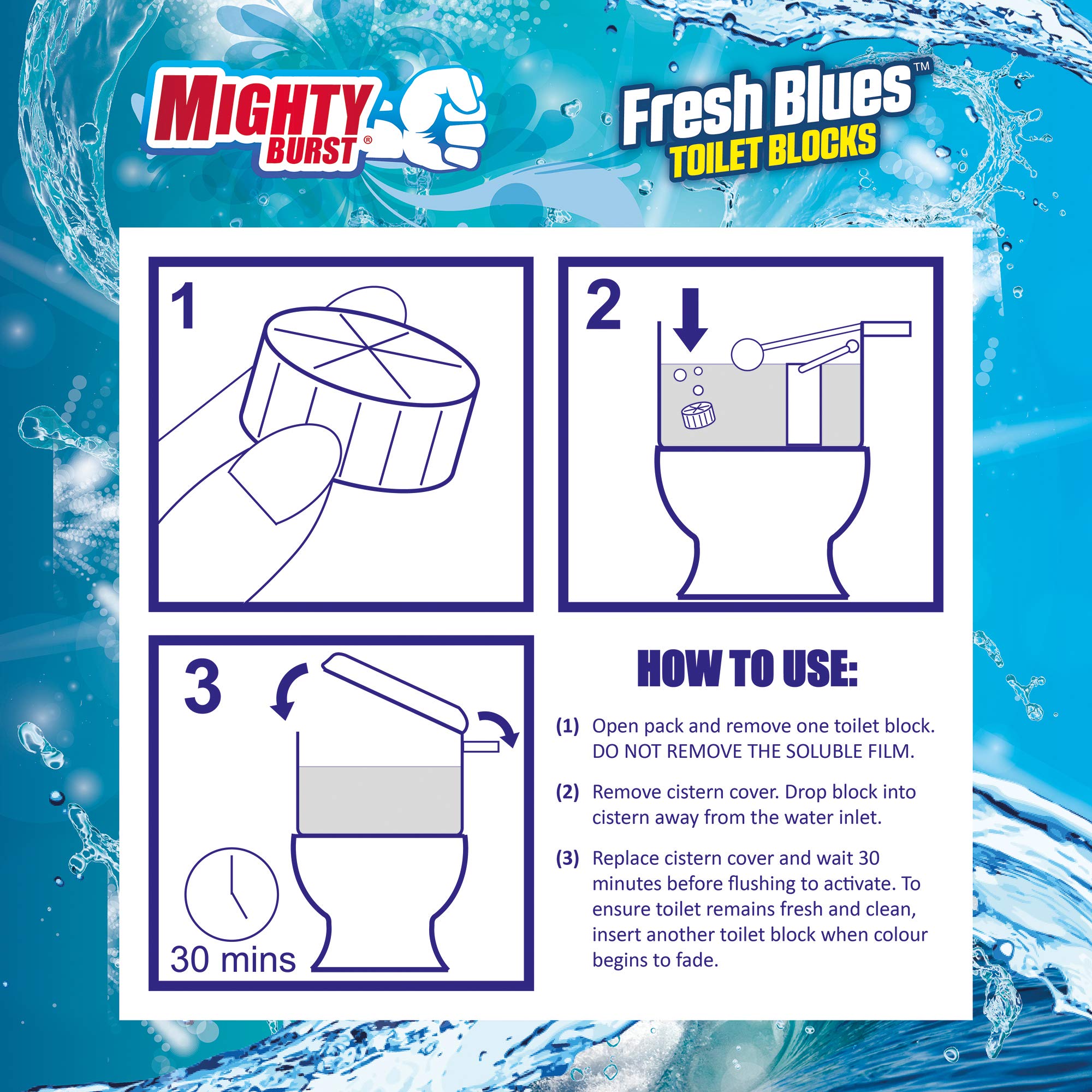 MIGHTY BURST®

Fresh Blues™ TOILET BLOCKS

1

2

3

30 mins

HOW TO USE:

(1) Open pack and remove one toilet block. DO NOT REMOVE THE SOLUBLE FILM.

(2) Remove cistern cover. Drop block into cistern away from the water inlet.

(3) Replace cistern cover and wait 30 minutes before flushing to activate. To ensure toilet remains fresh and clean, insert another toilet block when colour begins to fade.