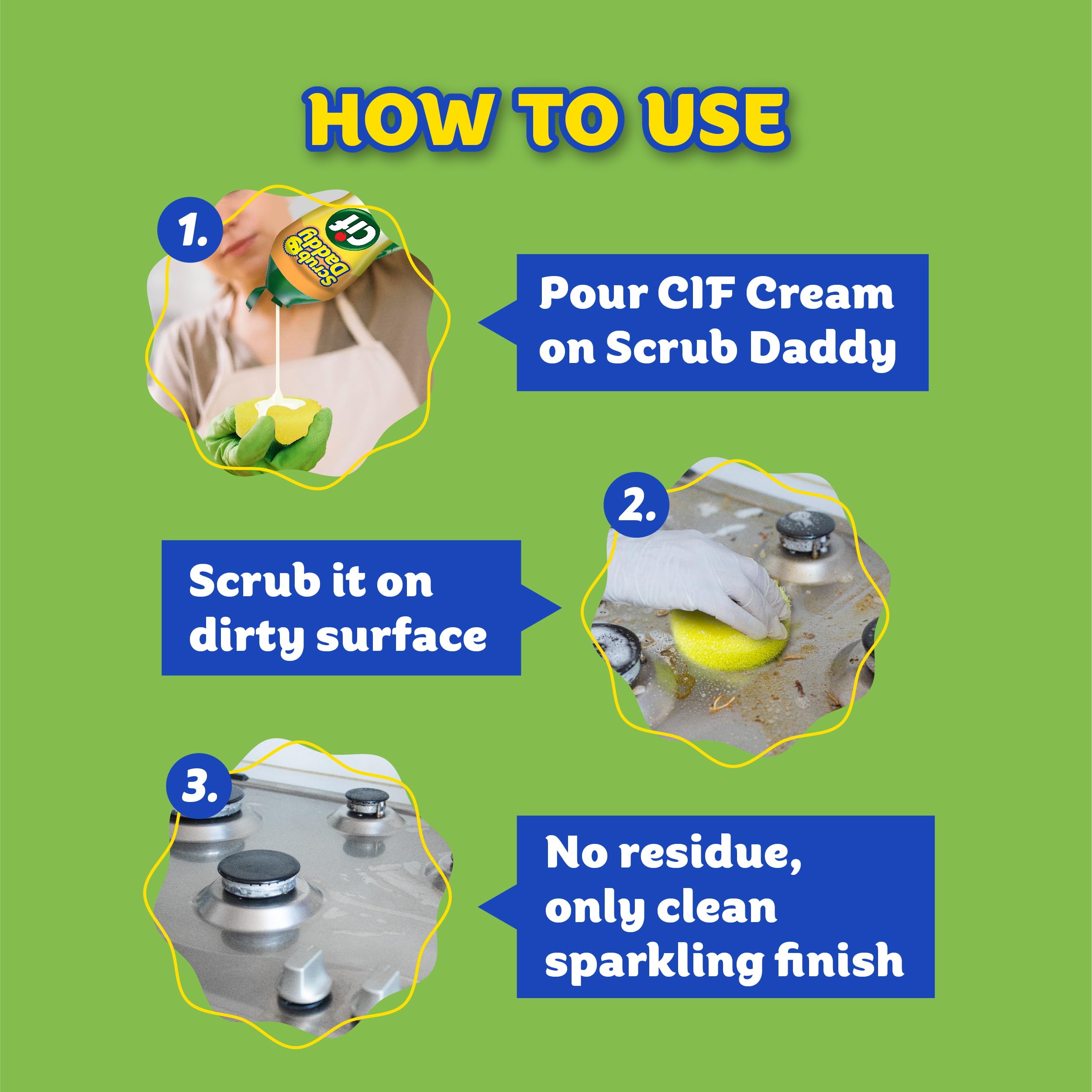 HOW TO USE

1.

Cif

Scrub Daddy

Pour CIF Cream on Scrub Daddy

2.

Scrub it on dirty surface

3.

No residue, only clean sparkling finish