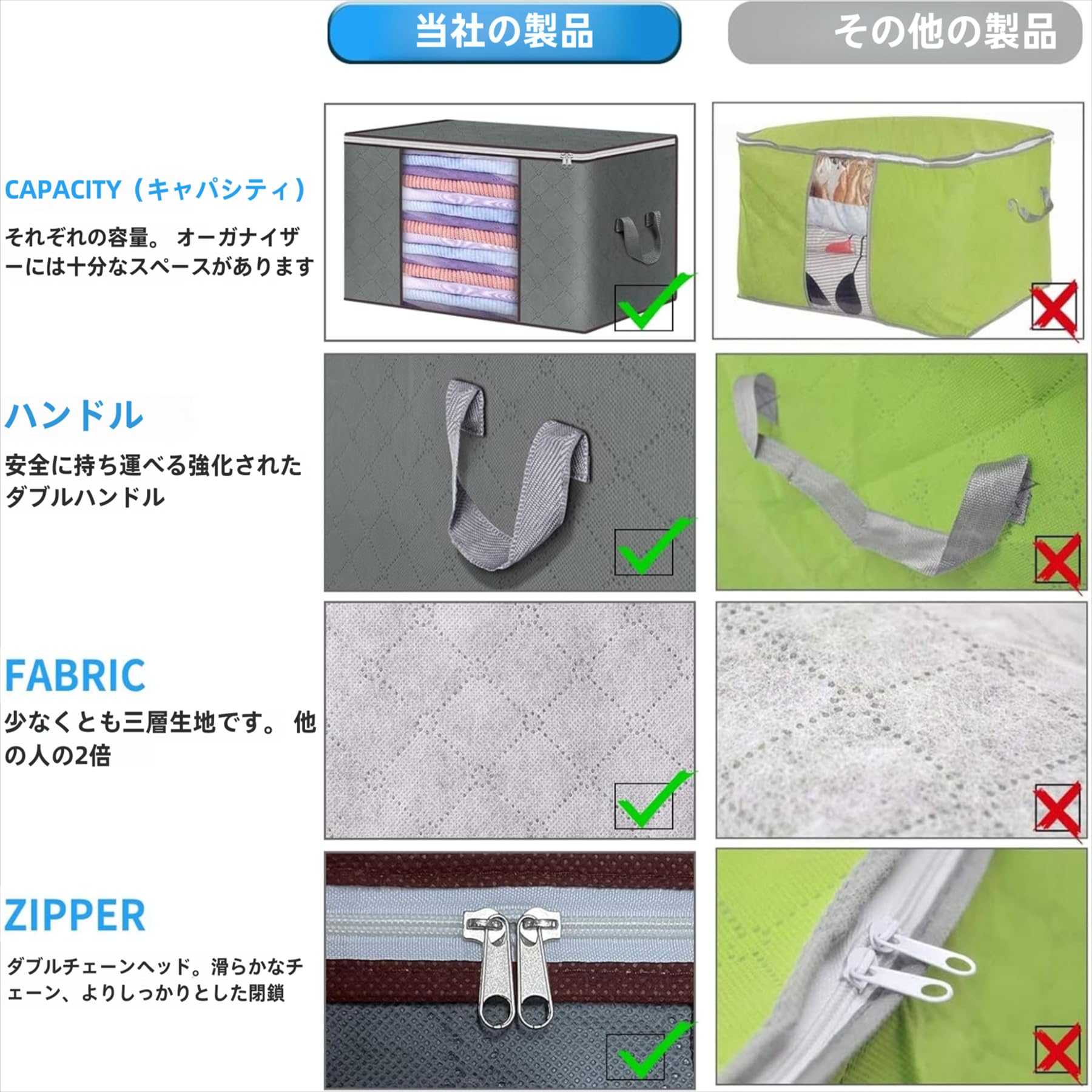 当社の製品

その他の製品

CAPACITY（キャパシティ）

それぞれの容量。 オーガナイザーには十分なスペースがあります

ハンドル

安全に持ち運べる強化されたダブルハンドル

FABRIC

少なくとも三層生地です。 他の人の2倍

ZIPPER

ダブルチェーンヘッド。滑らかなチェーン、よりしっかりとした閉鎖