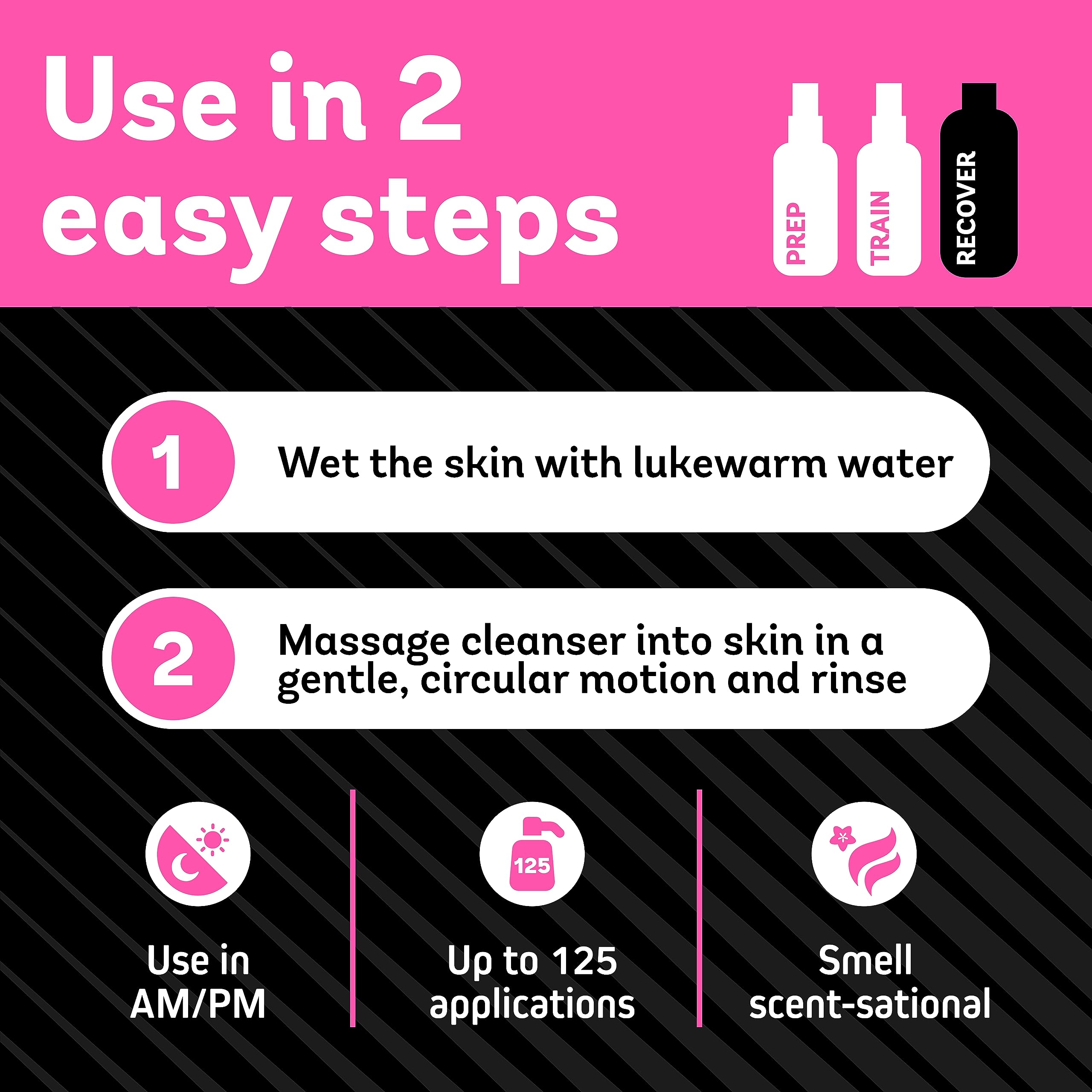 Use in 2 easy steps

PREP
TRAIN
RECOVER

1 Wet the skin with lukewarm water

2 Massage cleanser into skin in a gentle, circular motion and rinse

Use in AM/PM

125

Up to 125 applications

Smell scent-sational