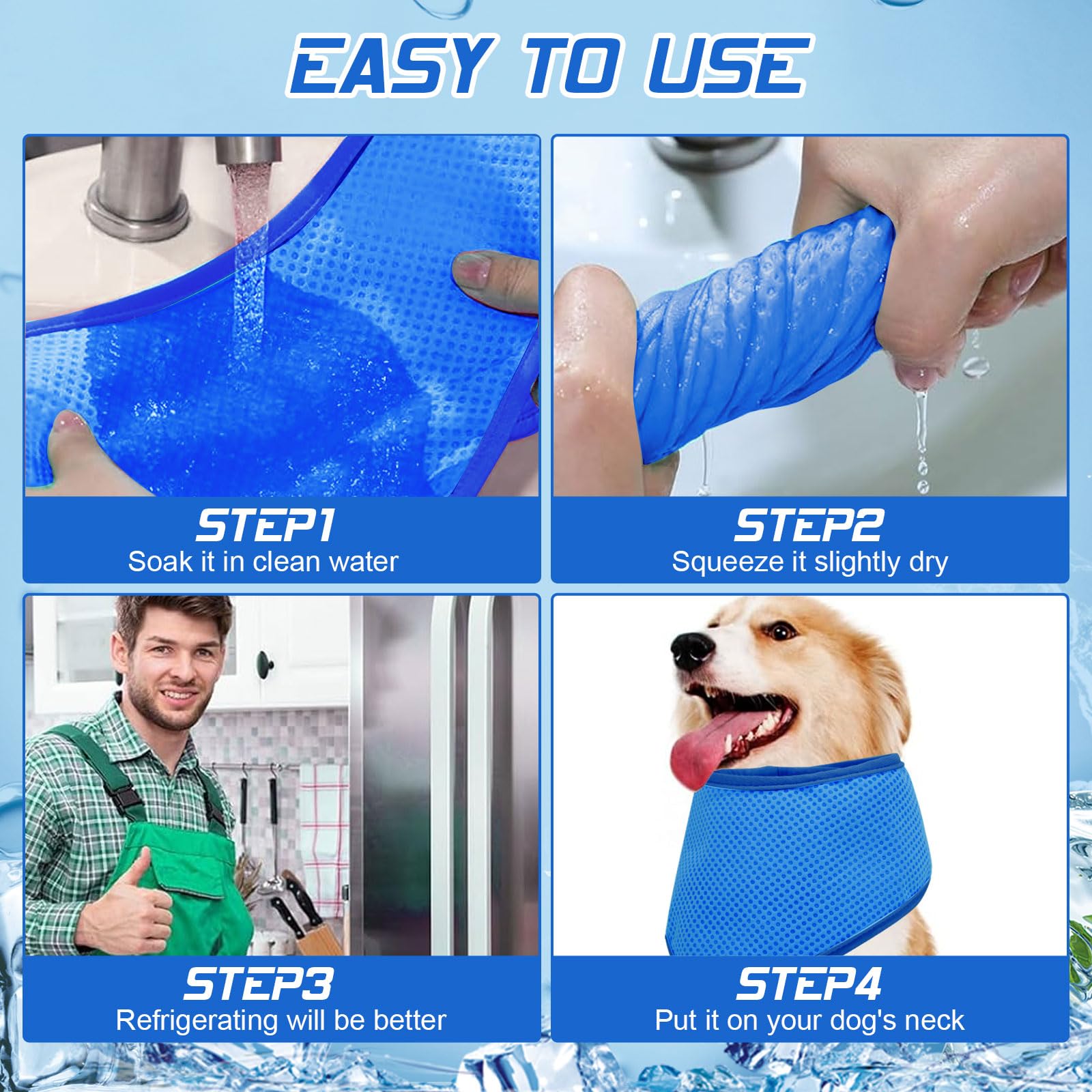 EASY TO USE

STEP1
Soak it in clean water

STEP2
Squeeze it slightly dry

STEP3
Refrigerating will be better

STEP4
Put it on your dog's neck