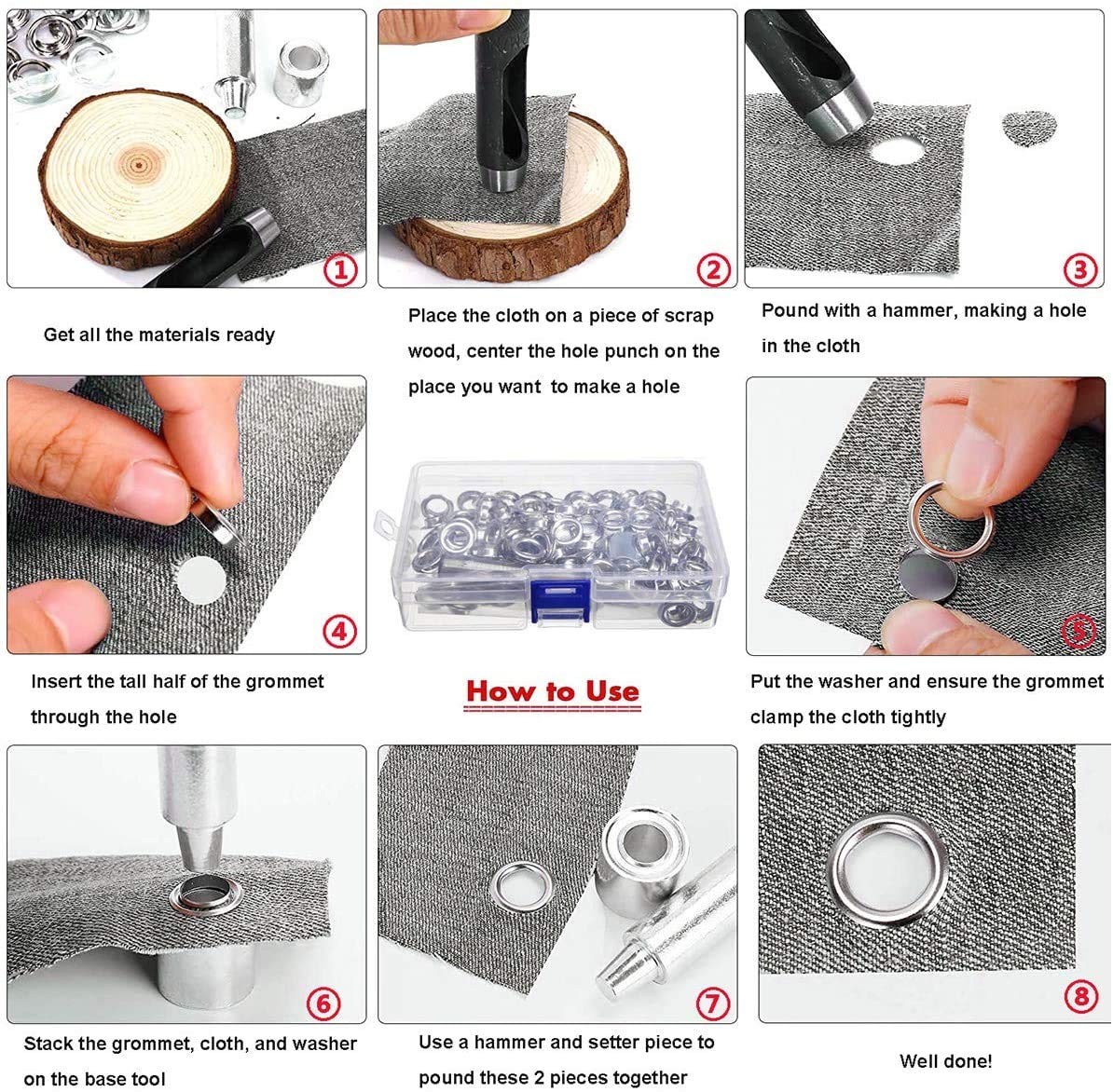 1

Get all the materials ready

2

Place the cloth on a piece of scrap wood, center the hole punch on the place you want to make a hole

3

Pound with a hammer, making a hole in the cloth

4

Insert the tall half of the grommet through the hole

How to Use

5

Put the washer and ensure the grommet clamp the cloth tightly

6

Stack the grommet, cloth, and washer on the base tool

7

Use a hammer and setter piece to pound these 2 pieces together

8

Well done!