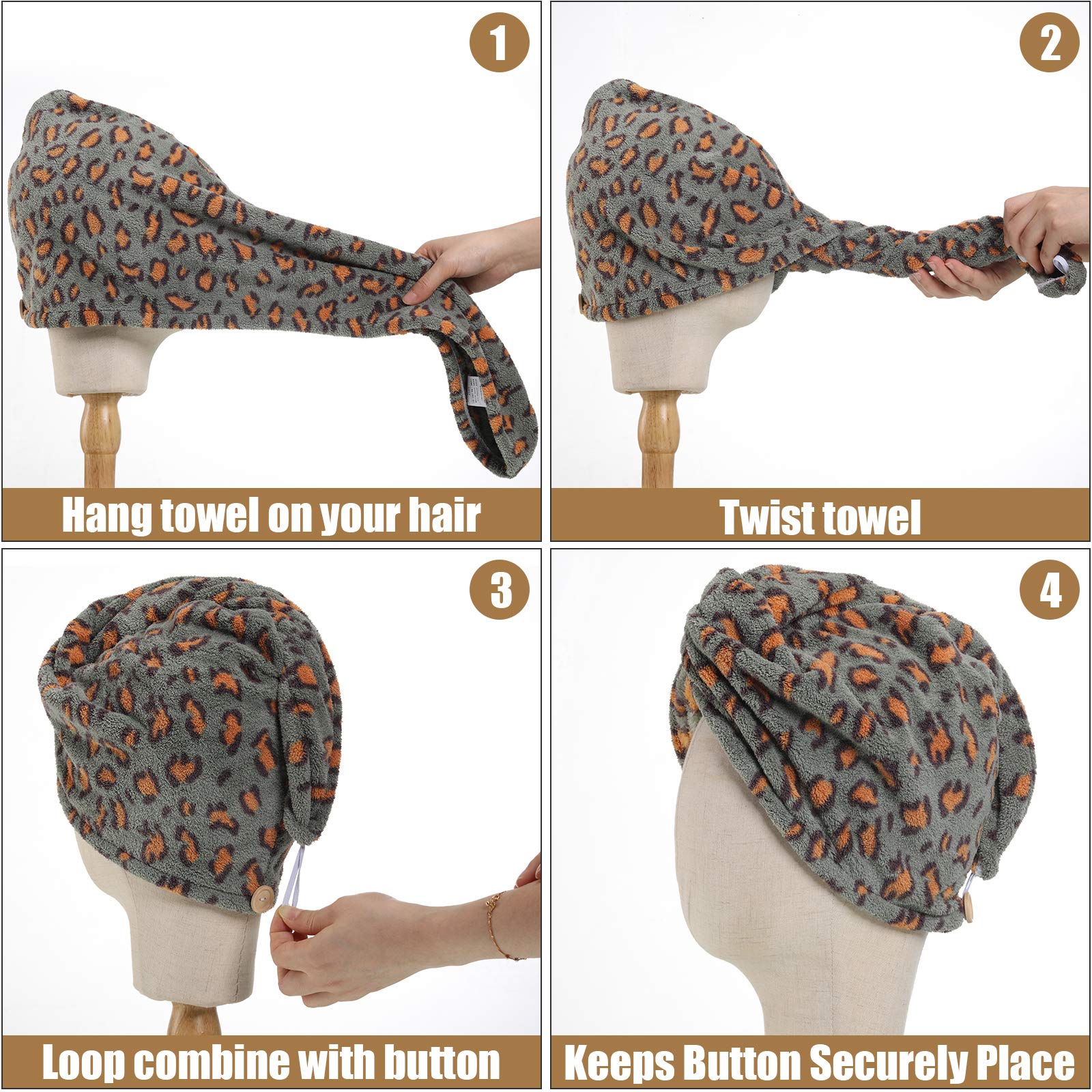 1

Hang towel on your hair

2

Twist towel

3

Loop combine with button

4

Keeps Button Securely Place