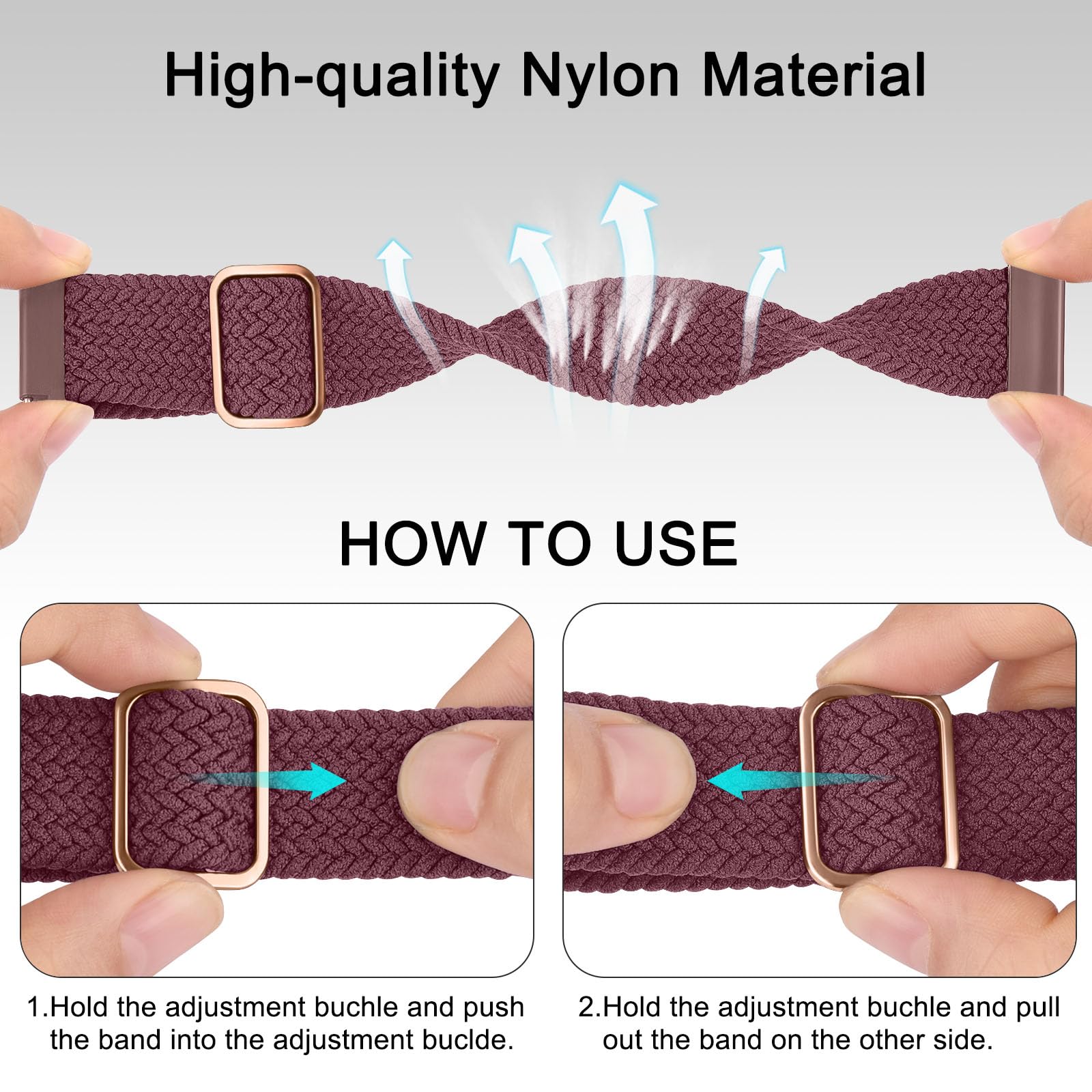 High-quality Nylon Material

HOW TO USE

1.Hold the adjustment buchle and push the band into the adjustment buclde.

2.Hold the adjustment buchle and pull out the band on the other side.