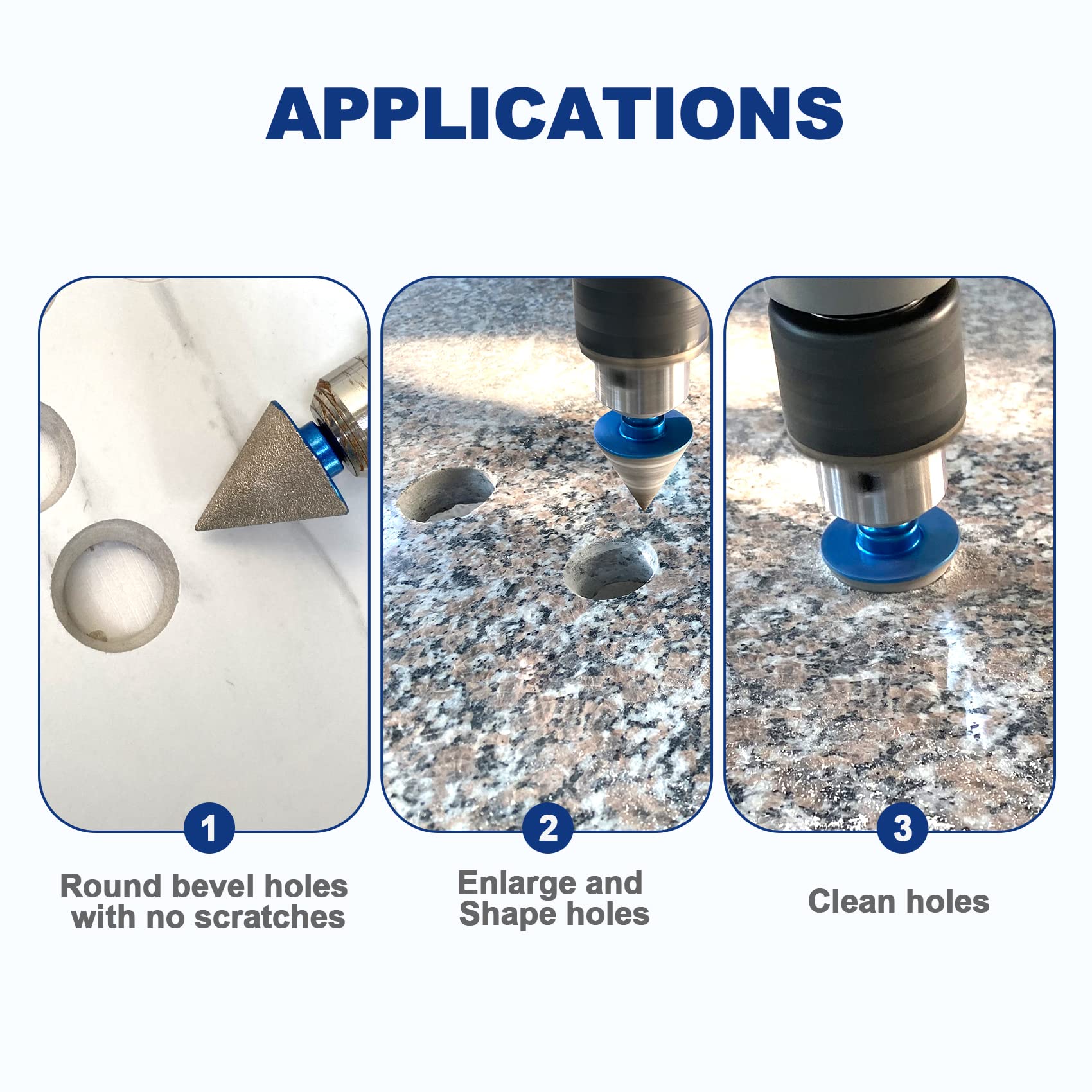 APPLICATIONS

1
Round bevel holes with no scratches

2
Enlarge and Shape holes

3
Clean holes