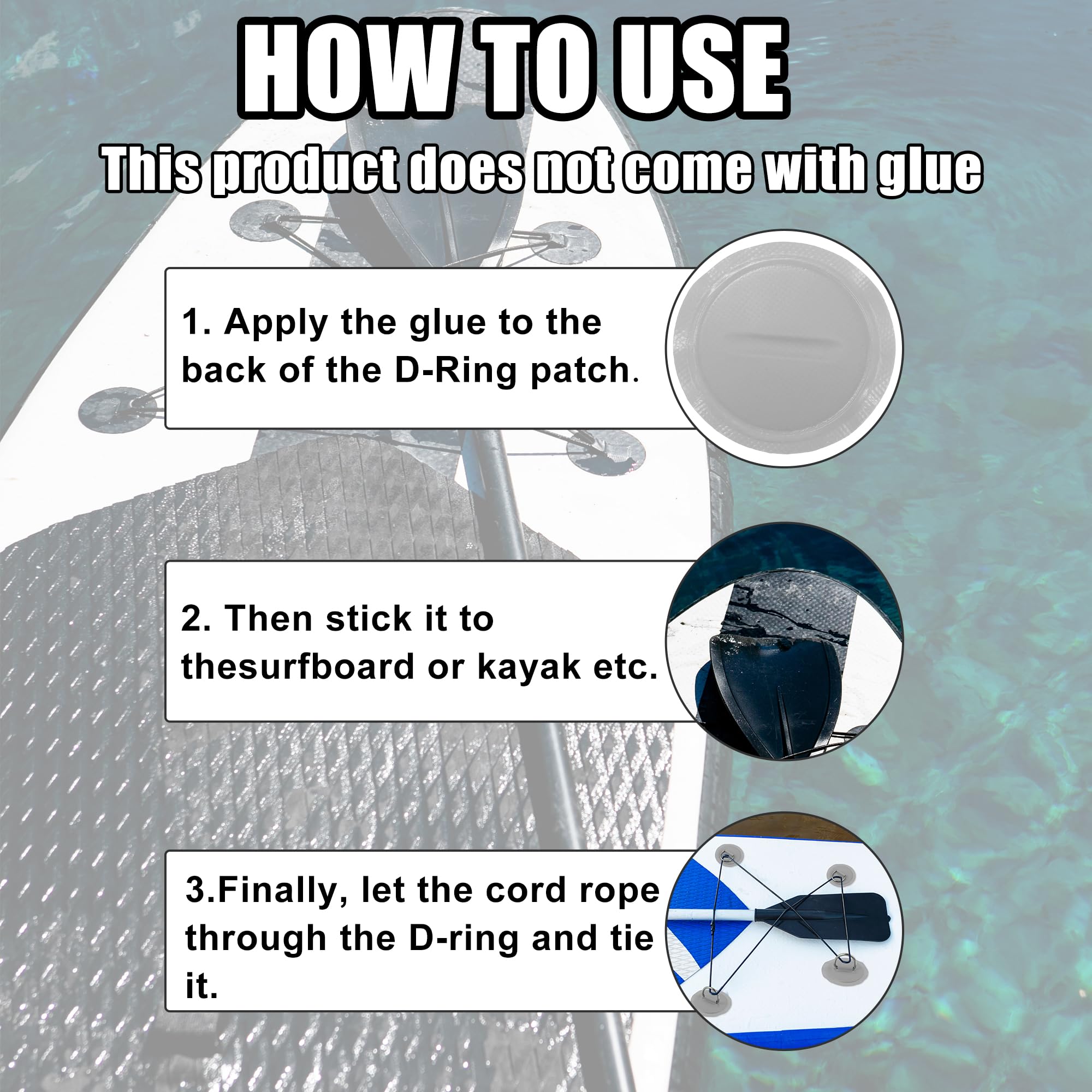 HOW TO USE

This product does not come with glue

1. Apply the glue to the back of the D-Ring patch.

2. Then stick it to thesurfboard or kayak etc.

3.Finally, let the cord rope through the D-ring and tie it.