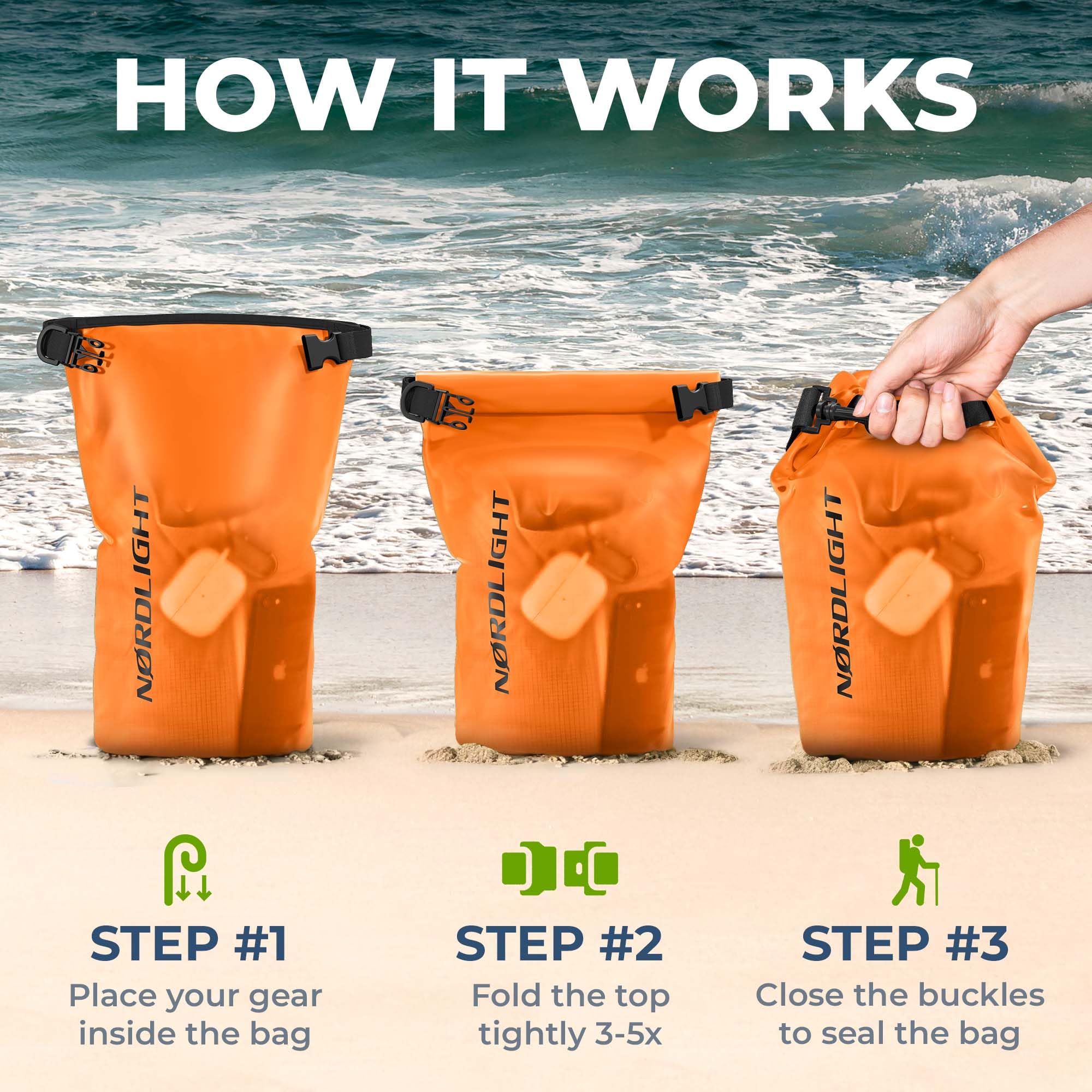 HOW IT WORKS

NØRDLIGHT

NØRDLIGHT

NØRDLIGHT

STEP #1
Place your gear inside the bag

STEP #2
Fold the top tightly 3-5x

STEP #3
Close the buckles to seal the bag