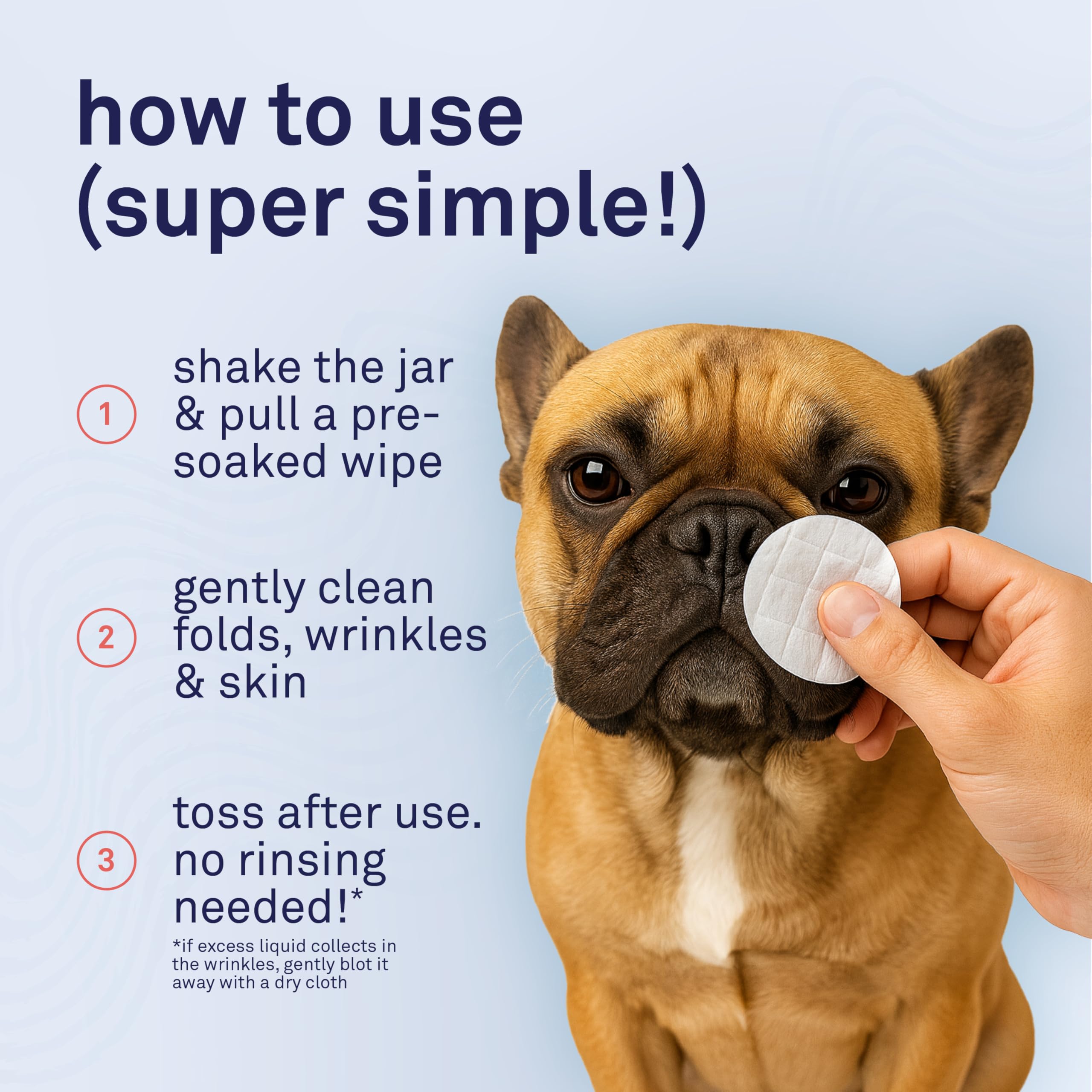 how to use (super simple!)

1 shake the jar & pull a pre-soaked wipe

2 gently clean folds, wrinkles & skin

3 toss after use. no rinsing needed!*

*if excess liquid collects in the wrinkles, gently blot it away with a dry cloth