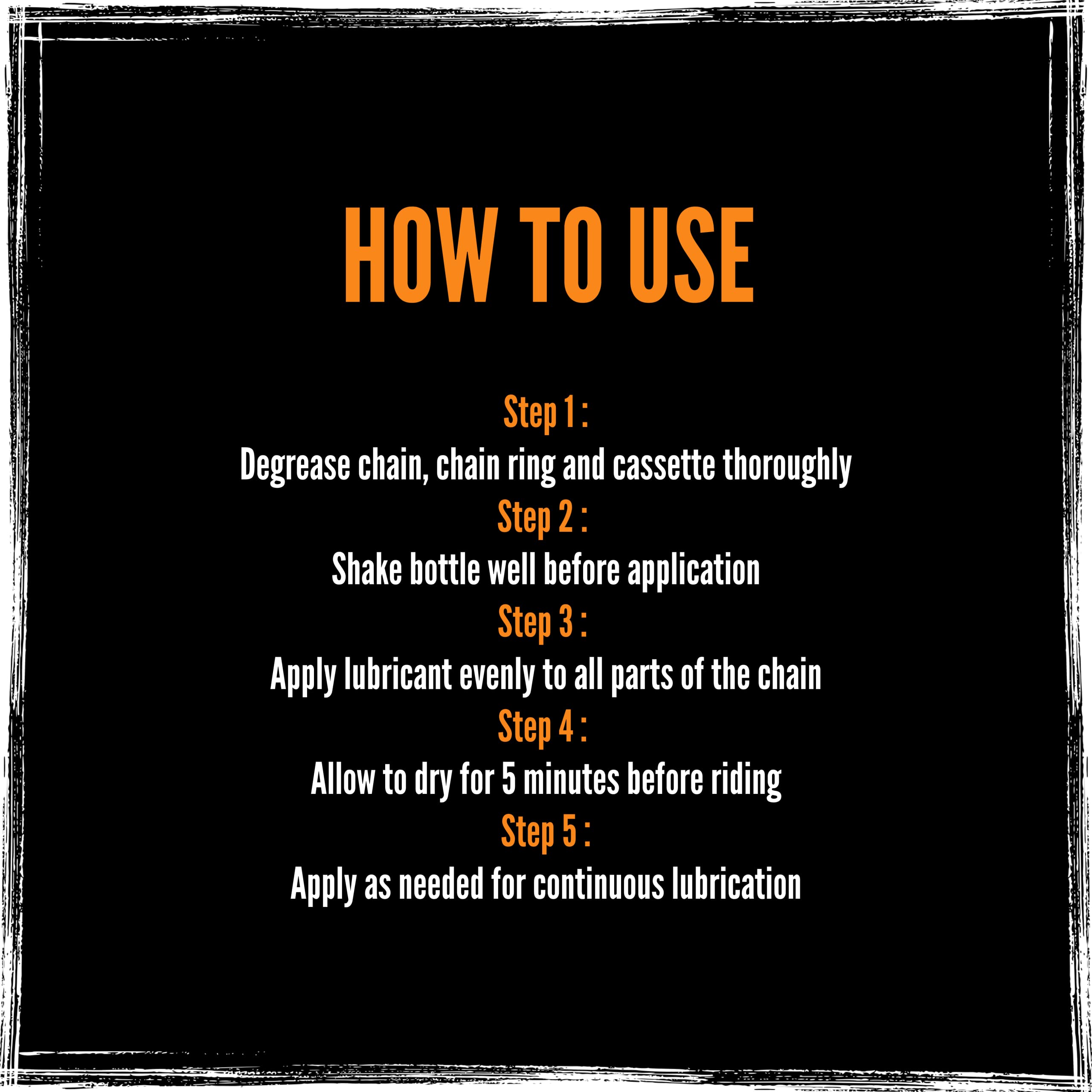 HOW TO USE

Step 1 :
Degrease chain, chain ring and cassette thoroughly
Step 2 :
Shake bottle well before application
Step 3 :
Apply lubricant evenly to all parts of the chain
Step 4 :
Allow to dry for 5 minutes before riding
Step 5 :
Apply as needed for continuous lubrication