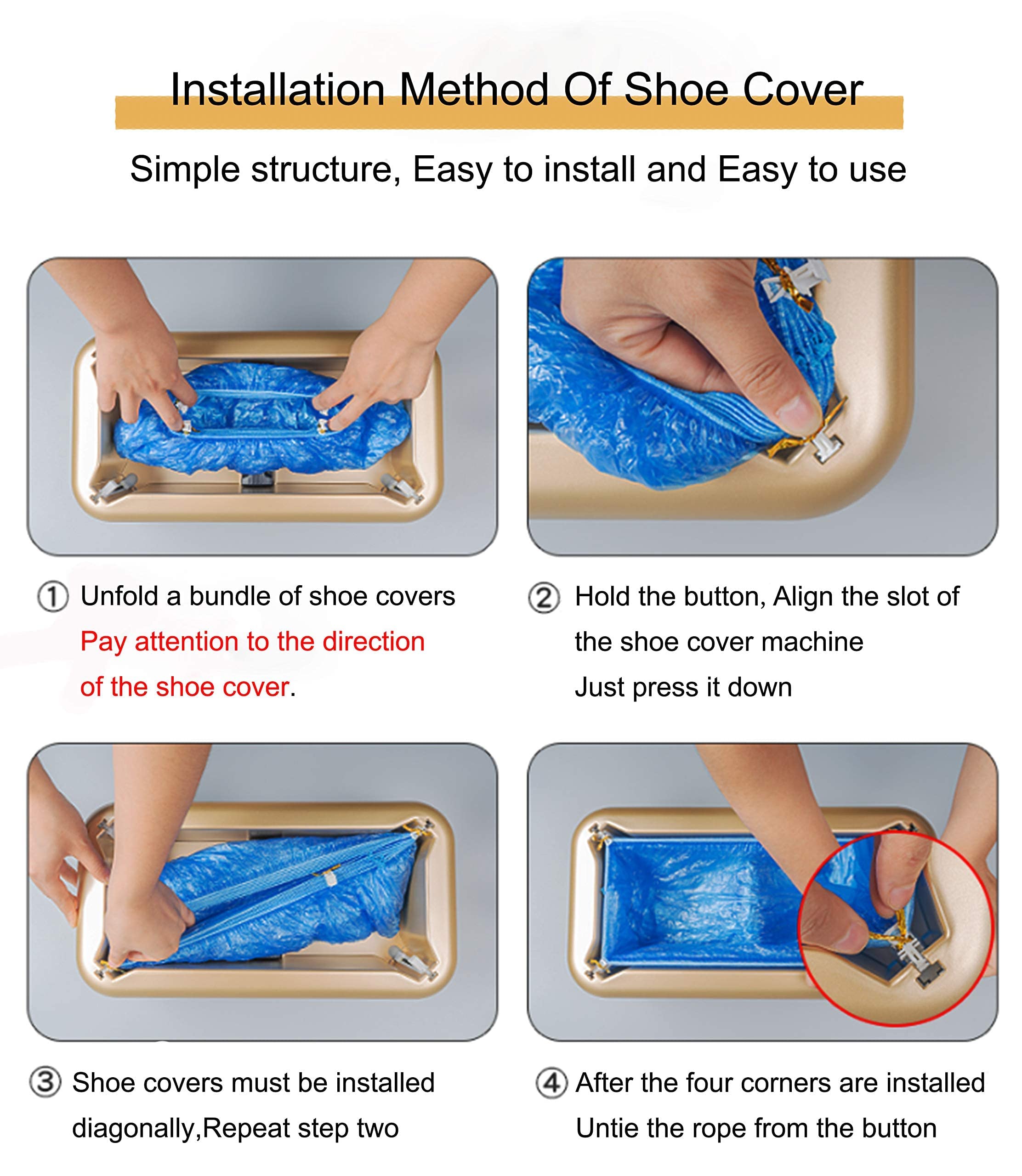 Installation Method Of Shoe Cover

Simple structure, Easy to install and Easy to use

① Unfold a bundle of shoe covers
Pay attention to the direction of the shoe cover.

② Hold the button, Align the slot of the shoe cover machine
Just press it down

③ Shoe covers must be installed diagonally,Repeat step two

④ After the four corners are installed
Untie the rope from the button