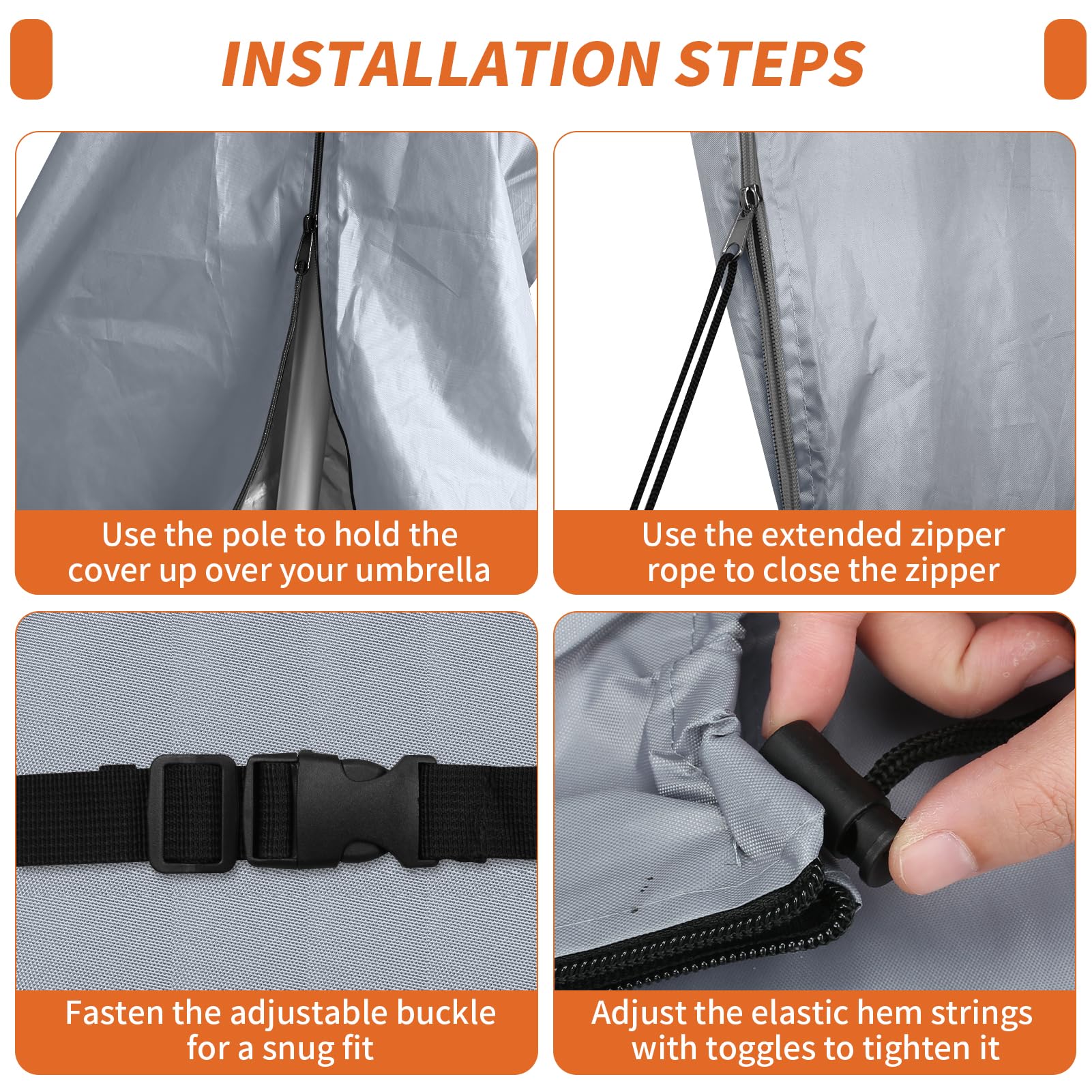 INSTALLATION STEPS

Use the pole to hold the cover up over your umbrella

Use the extended zipper rope to close the zipper

Fasten the adjustable buckle for a snug fit

Adjust the elastic hem strings with toggles to tighten it