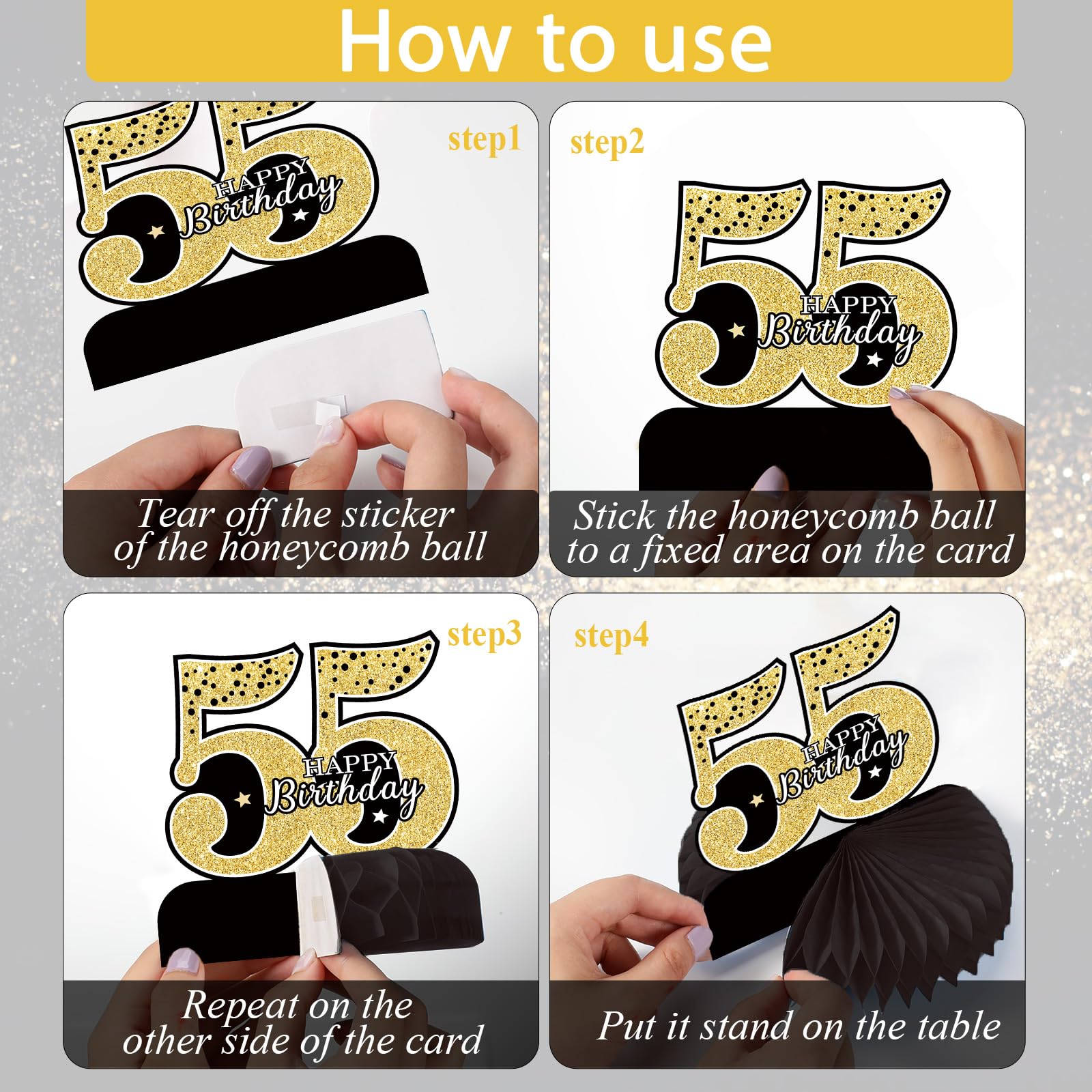 How to use

step1

55
HAPPY
Birthday

Tear off the sticker of the honeycomb ball

step2

55
HAPPY
Birthday

Stick the honeycomb ball to a fixed area on the card

step3

55
HAPPY
Birthday

Repeat on the other side of the card

step4

55
HAPPY
Birthday

Put it stand on the table