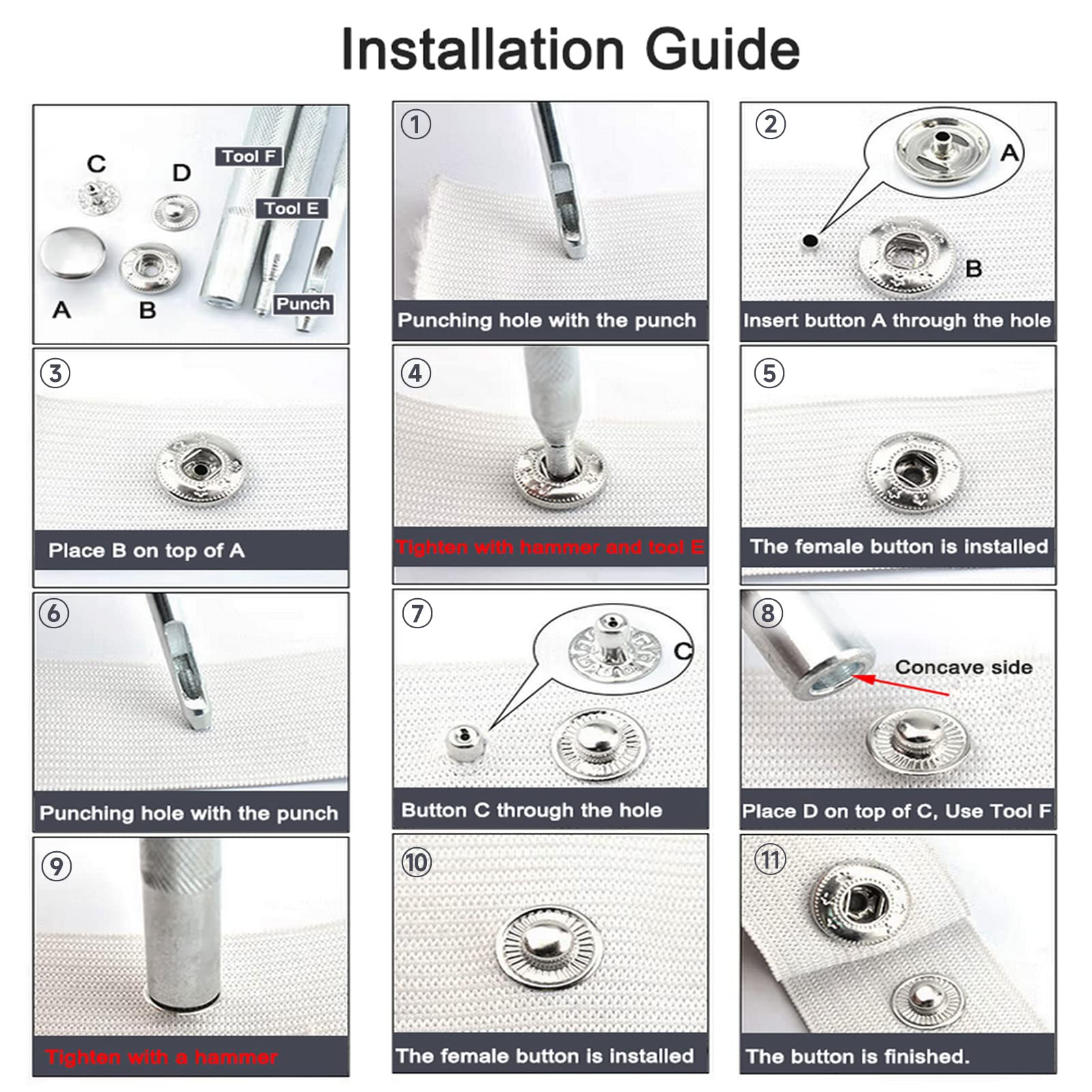 Installation Guide

C
D
Tool F
Tool E
A
B
Punch

①
Punching hole with the punch

②
A
B
Insert button A through the hole

③
Place B on top of A

④
Tighten with hammer and tool E

⑤
The female button is installed

⑥
Punching hole with the punch

⑦
C
Button C through the hole

⑧
Concave side
Place D on top of C, Use Tool F

⑨
Tighten with a hammer

⑩
The female button is installed

⑪
The button is finished.