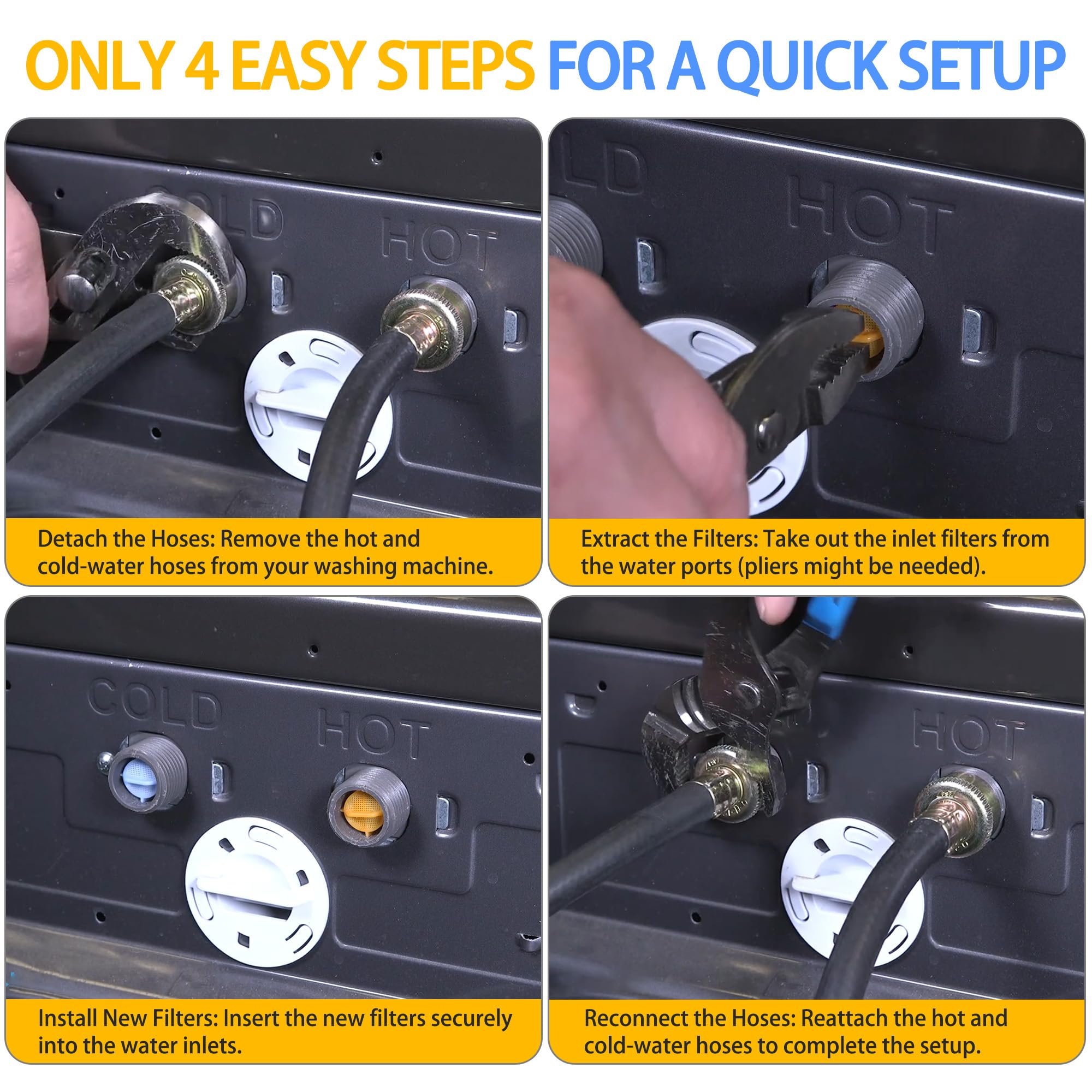 ONLY 4 EASY STEPS FOR A QUICK SETUP

COLD HOT

Detach the Hoses: Remove the hot and cold-water hoses from your washing machine.

LD HOT

Extract the Filters: Take out the inlet filters from the water ports (pliers might be needed).

COLD HOT

Install New Filters: Insert the new filters securely into the water inlets.

HOT

Reconnect the Hoses: Reattach the hot and cold-water hoses to complete the setup.