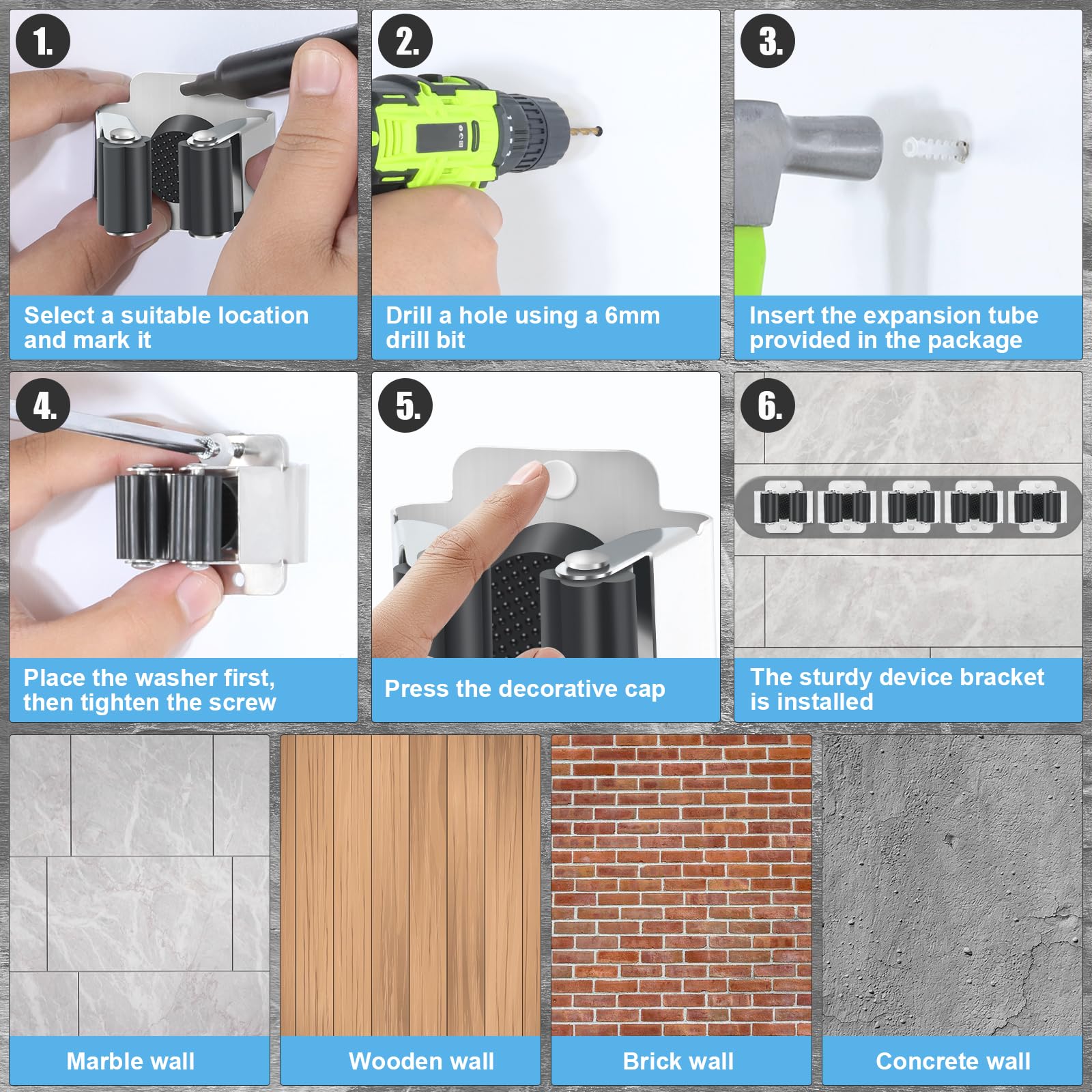 1.

Select a suitable location and mark it

2.

Drill a hole using a 6mm drill bit

3.

Insert the expansion tube provided in the package

4.

Place the washer first, then tighten the screw

5.

Press the decorative cap

6.

The sturdy device bracket is installed

Marble wall

Wooden wall

Brick wall

Concrete wall