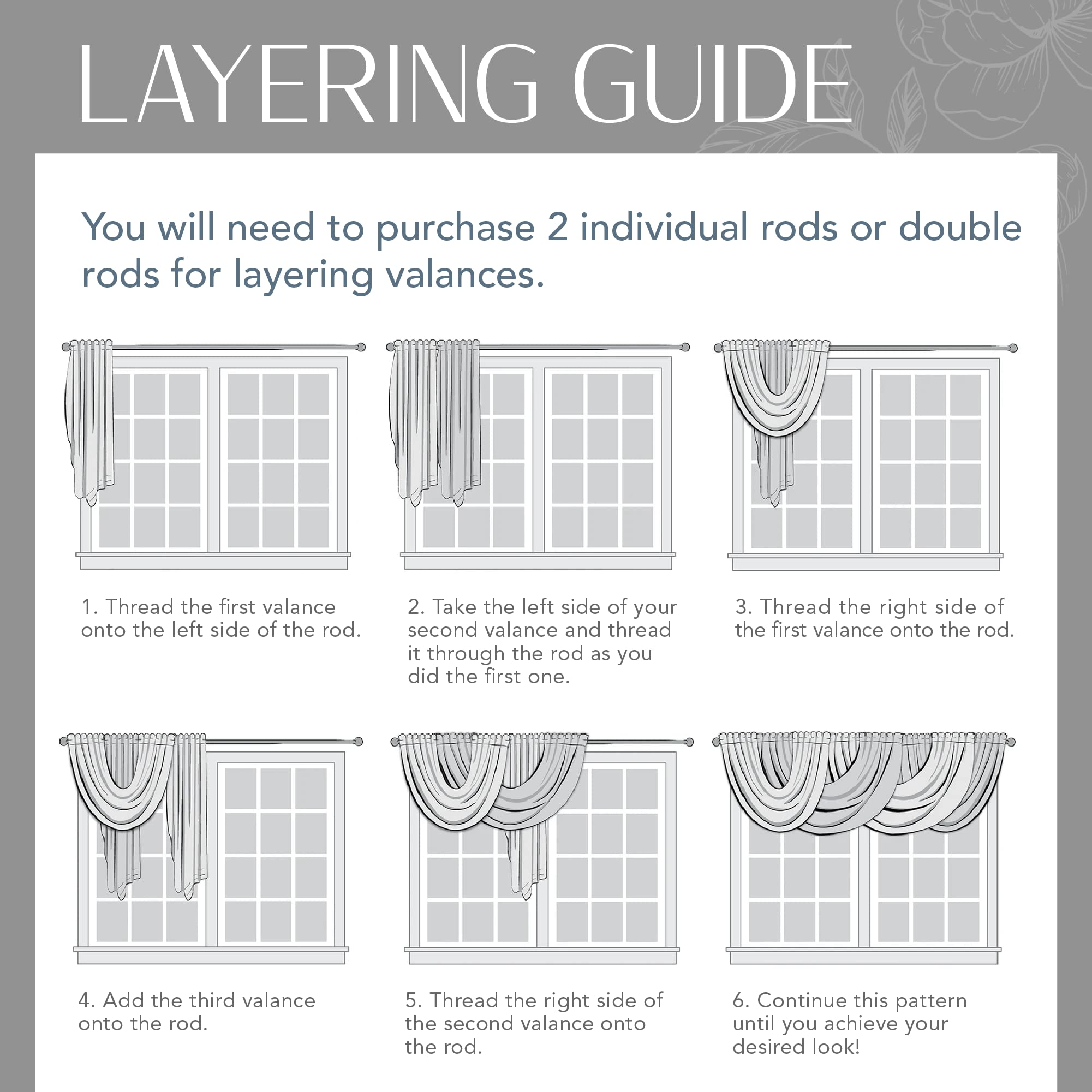 LAYERING GUIDE

You will need to purchase 2 individual rods or double rods for layering valances.

1. Thread the first valance onto the left side of the rod.

2. Take the left side of your second valance and thread it through the rod as you did the first one.

3. Thread the right side of the first valance onto the rod.

4. Add the third valance onto the rod.

5. Thread the right side of the second valance onto the rod.

6. Continue this pattern until you achieve your desired look!