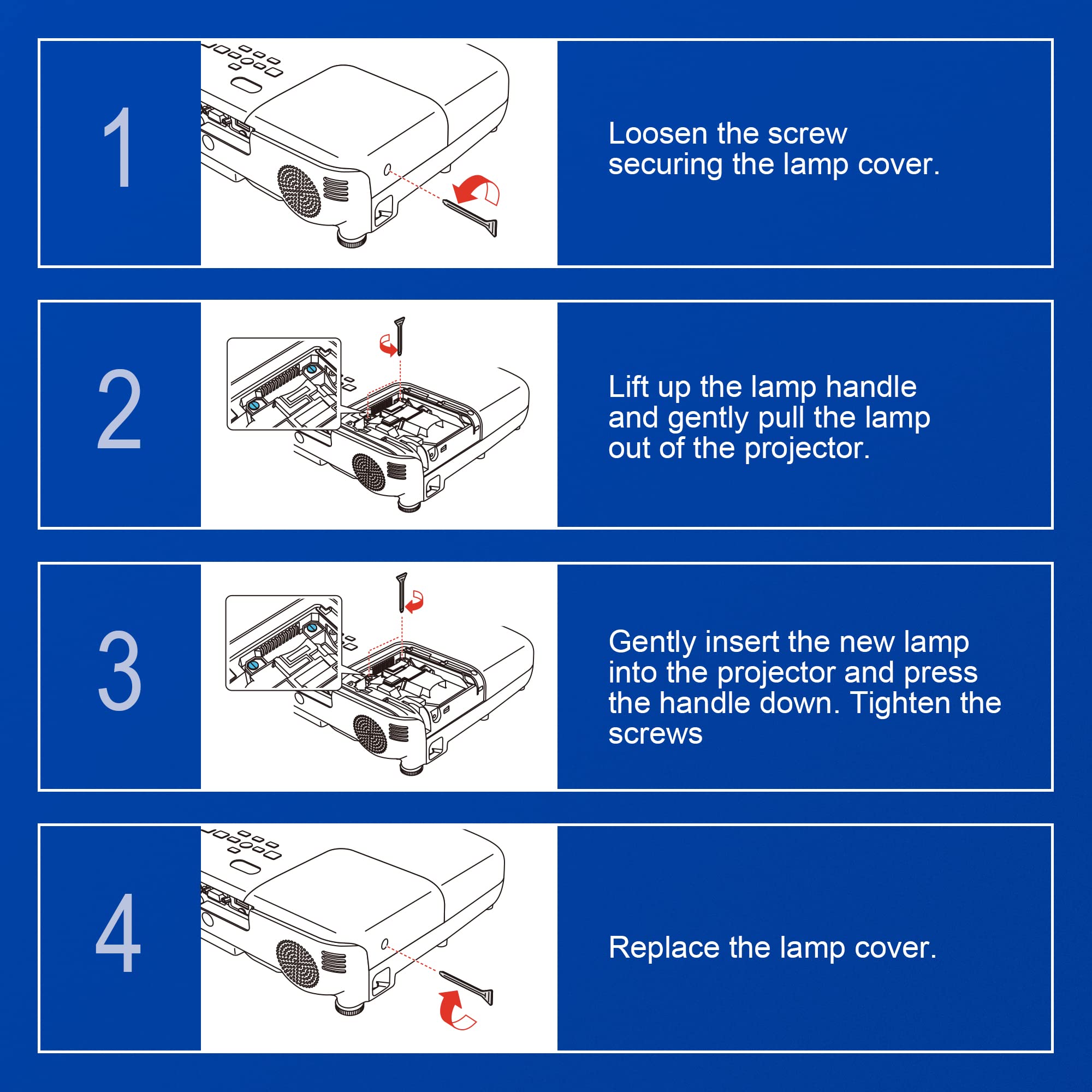 1

Loosen the screw securing the lamp cover.

2

Lift up the lamp handle and gently pull the lamp out of the projector.

3

Gently insert the new lamp into the projector and press the handle down. Tighten the screws

4

Replace the lamp cover.