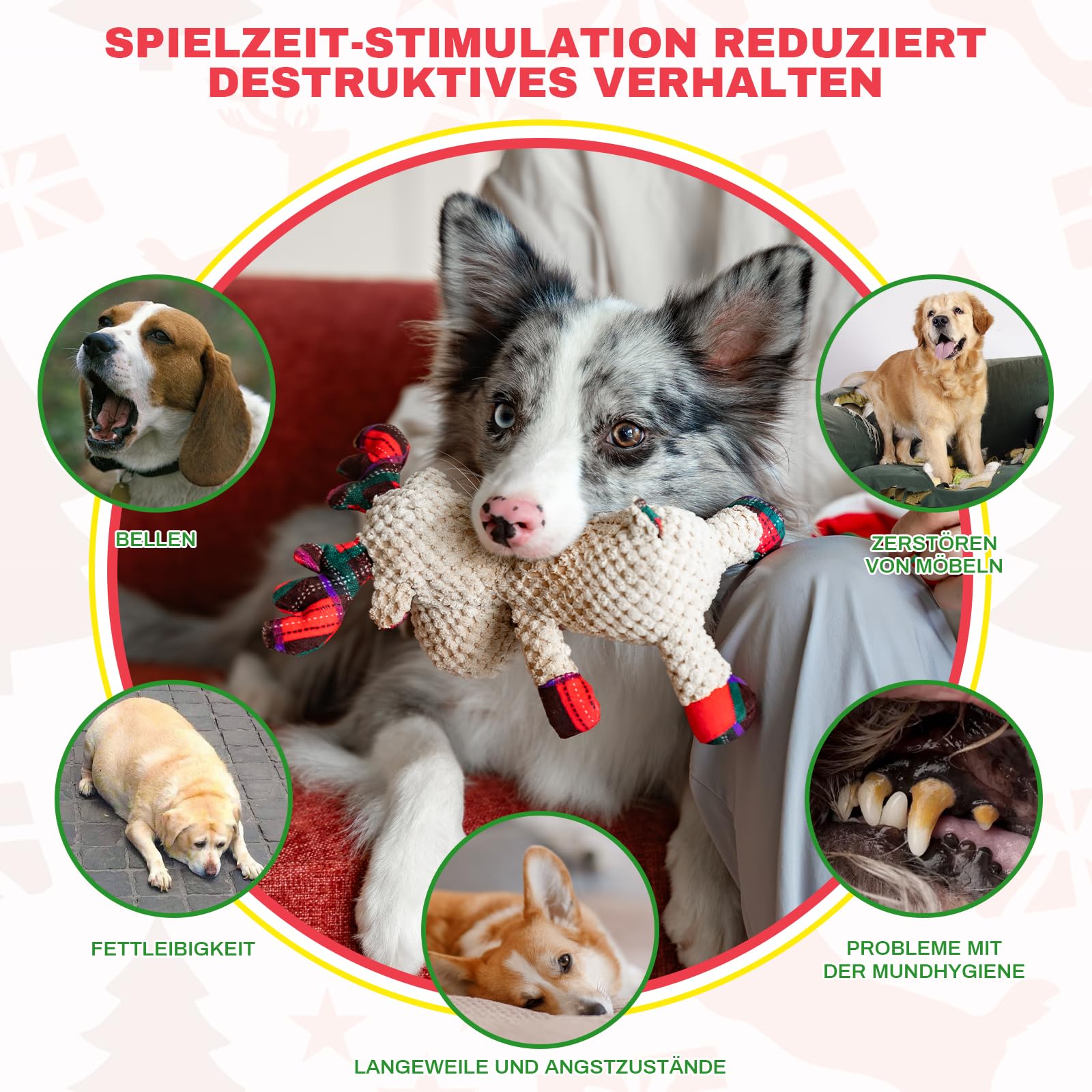 SPIELZEIT-STIMULATION REDUZIERT DESTRUKTIVES VERHALTEN

BELLEN

ZERSTÖREN VON MÖBELN

FETTLEIBIGKEIT

PROBLEME MIT DER MUNDHYGIENE

LANGEWEILE UND ANGSTZUSTÄNDE