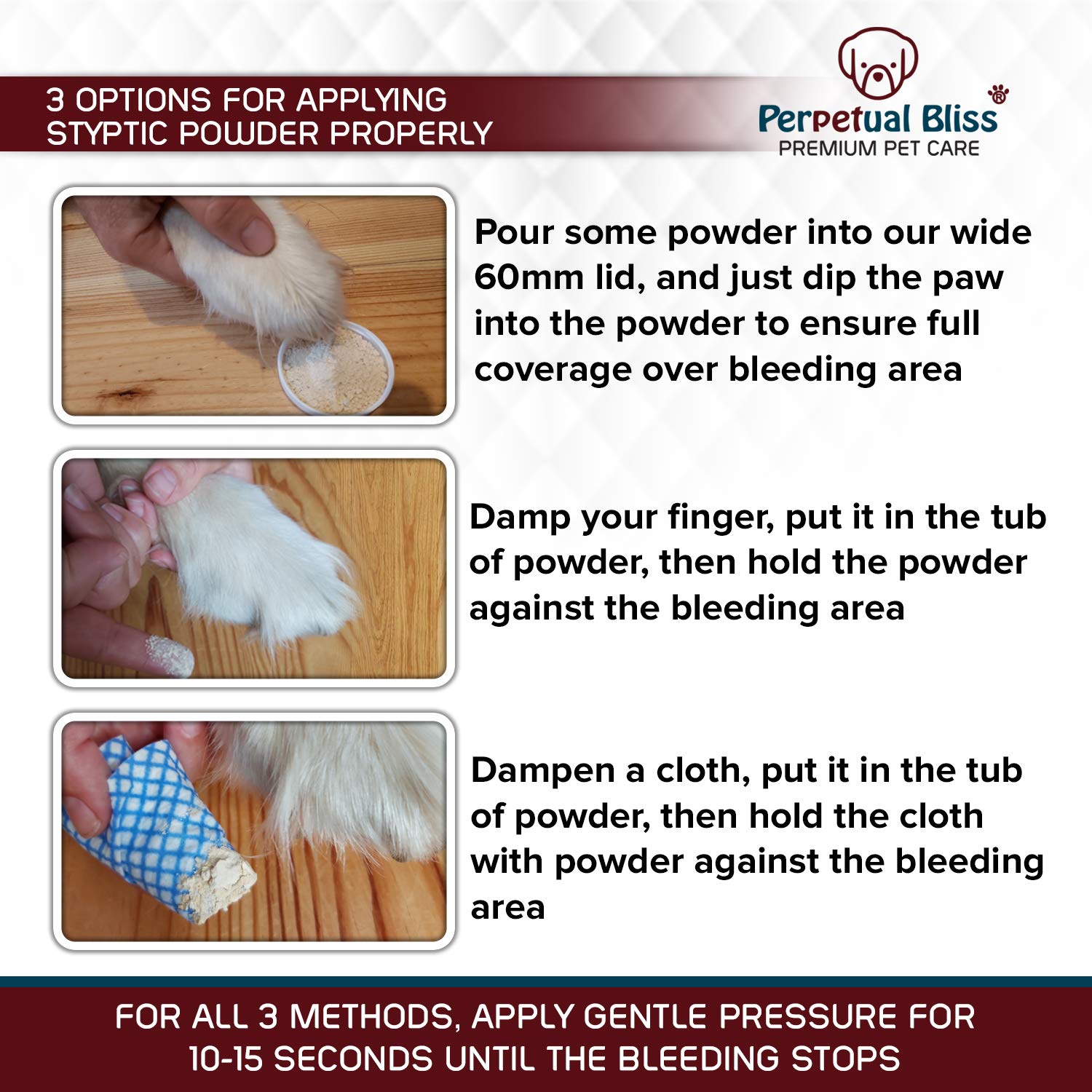 3 OPTIONS FOR APPLYING STYPTIC POWDER PROPERLY

Perpetual Bliss®
PREMIUM PET CARE

Pour some powder into our wide 60mm lid, and just dip the paw into the powder to ensure full coverage over bleeding area

Damp your finger, put it in the tub of powder, then hold the powder against the bleeding area

Dampen a cloth, put it in the tub of powder, then hold the cloth with powder against the bleeding area

FOR ALL 3 METHODS, APPLY GENTLE PRESSURE FOR 10-15 SECONDS UNTIL THE BLEEDING STOPS