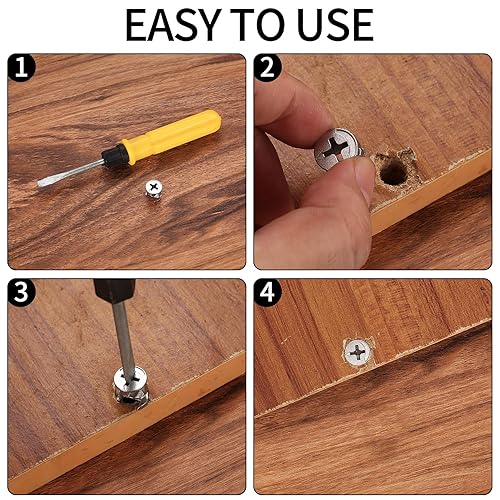 EASY TO USE

1

2

3

4