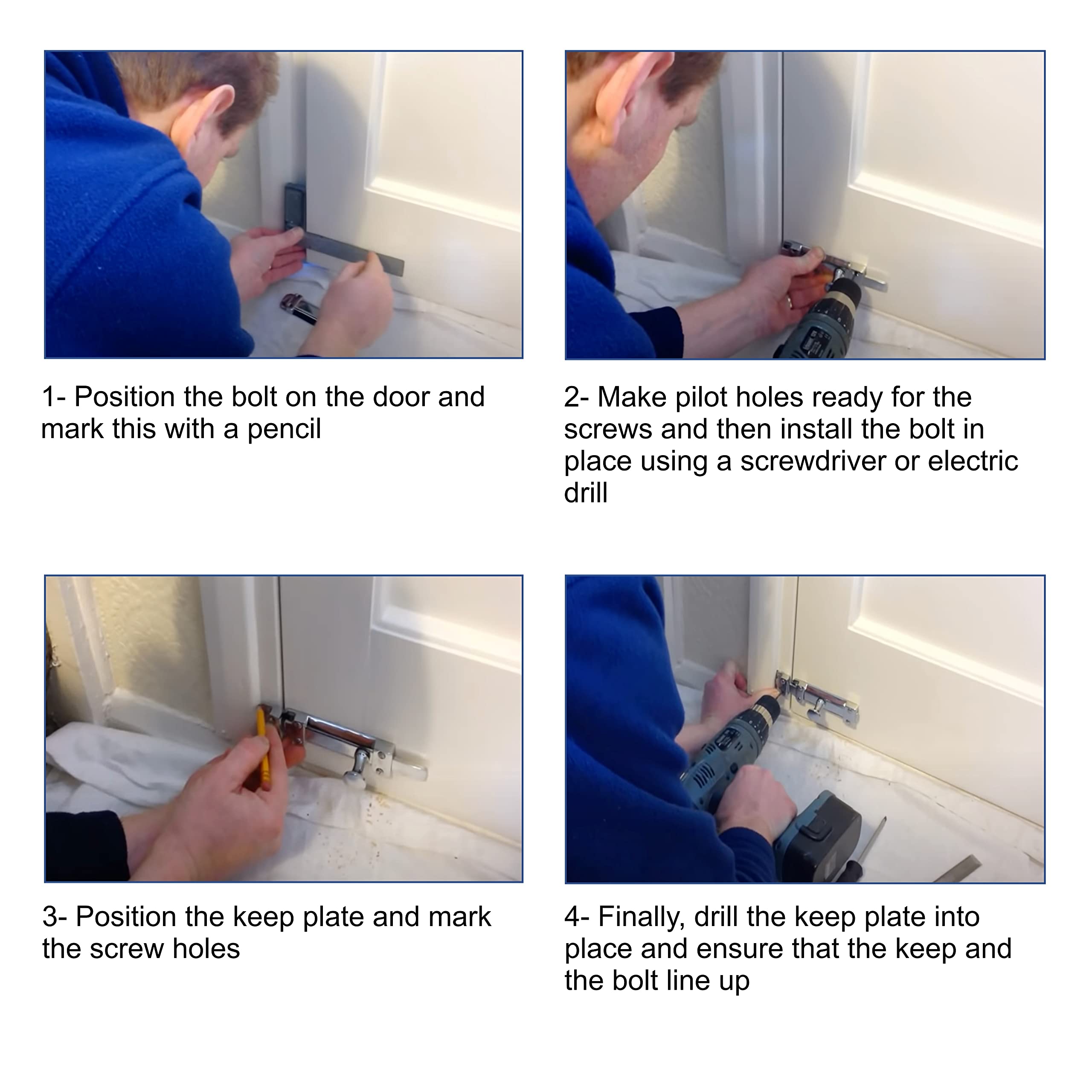 1- Position the bolt on the door and mark this with a pencil

2- Make pilot holes ready for the screws and then install the bolt in place using a screwdriver or electric drill

3- Position the keep plate and mark the screw holes

4- Finally, drill the keep plate into place and ensure that the keep and the bolt line up