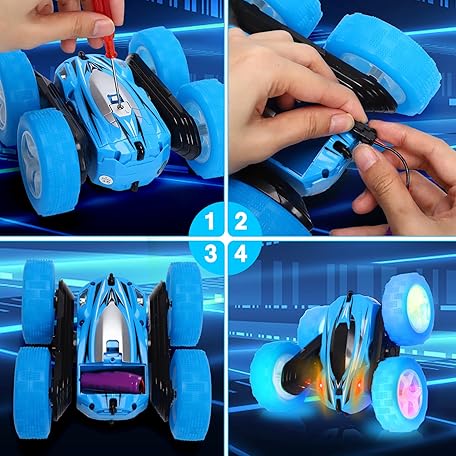 1 2
3 4