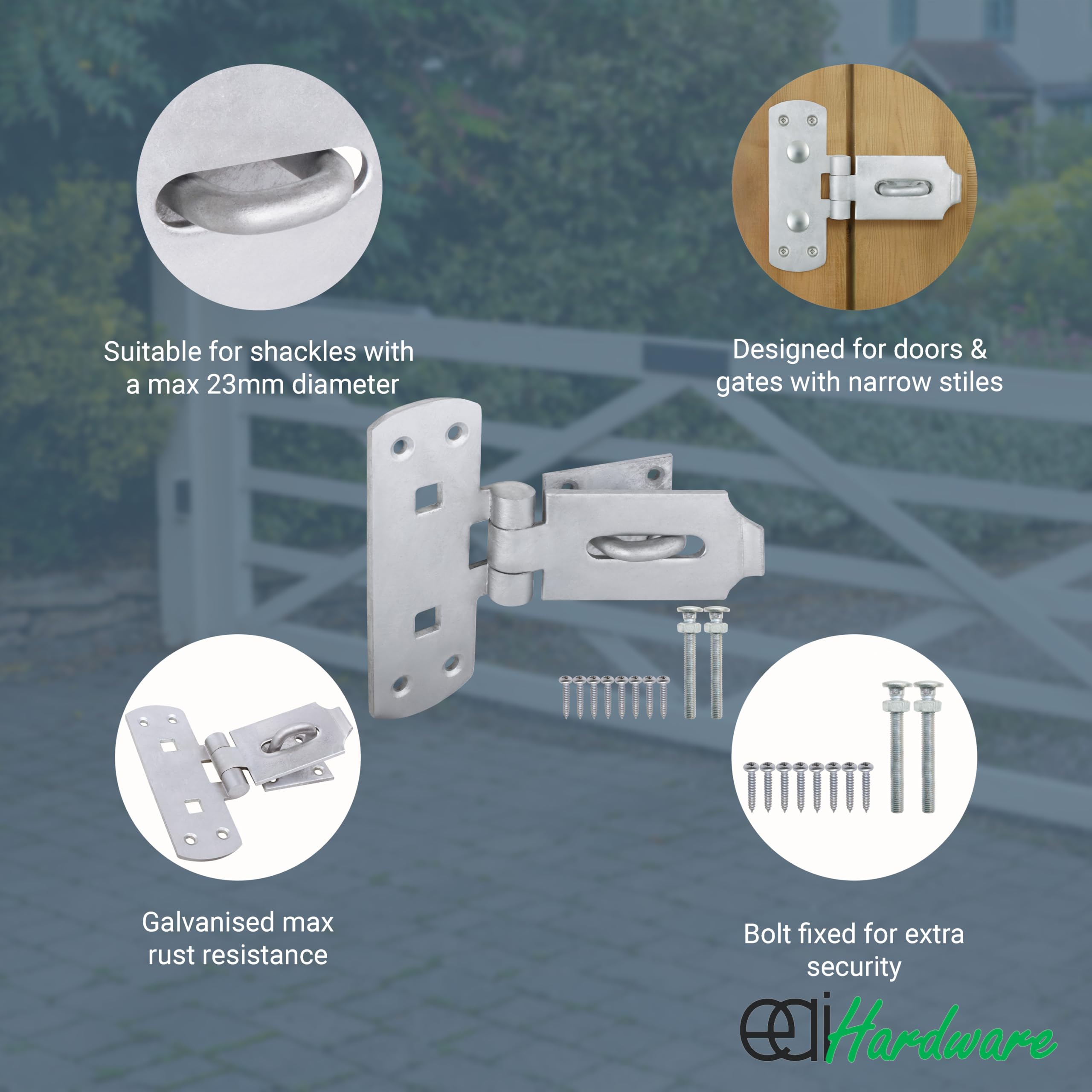 Suitable for shackles with a max 23mm diameter

Designed for doors & gates with narrow stiles

Galvanised max rust resistance

Bolt fixed for extra security

eai Hardware