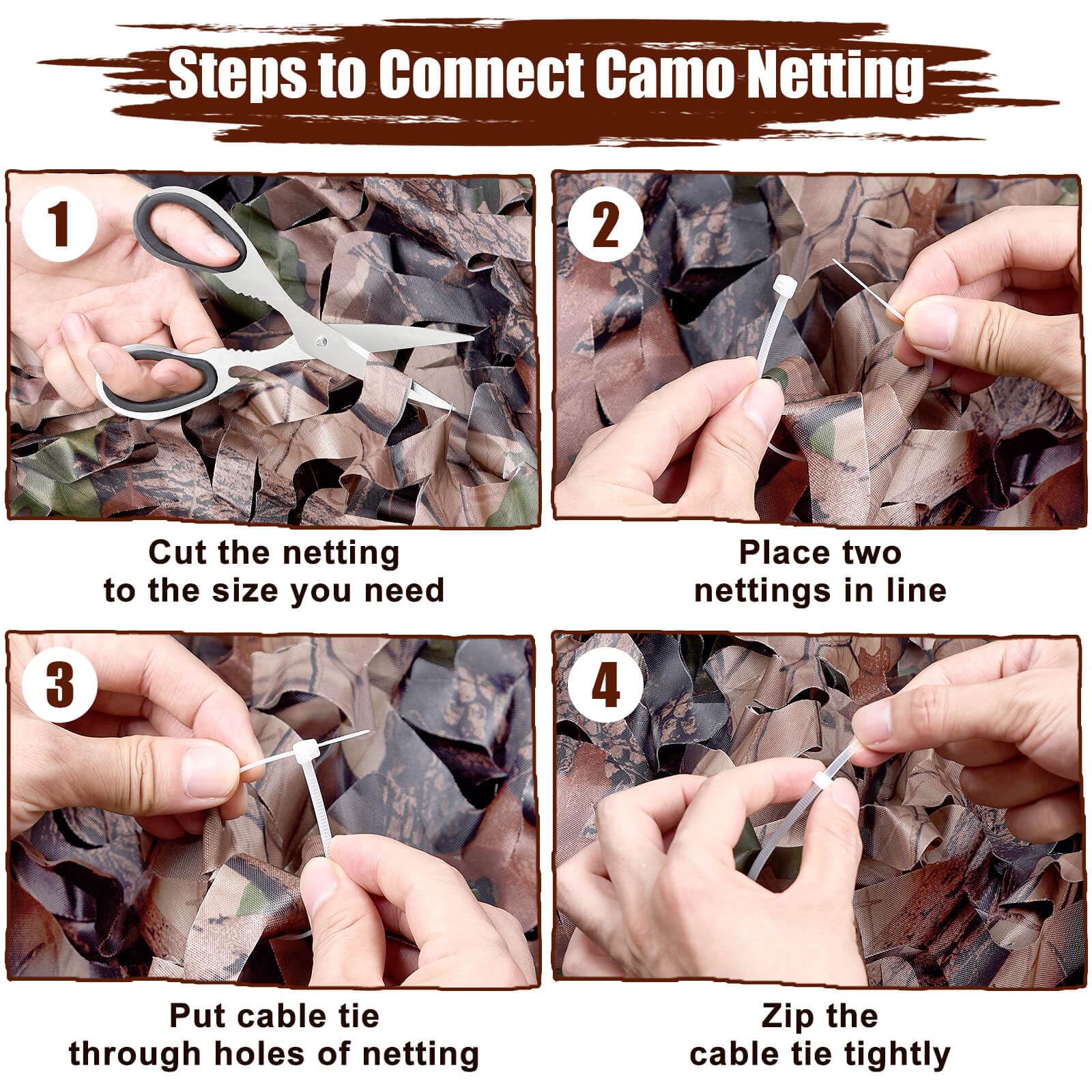 Steps to Connect Camo Netting

1

Cut the netting to the size you need

2

Place two nettings in line

3

Put cable tie through holes of netting

4

Zip the cable tie tightly