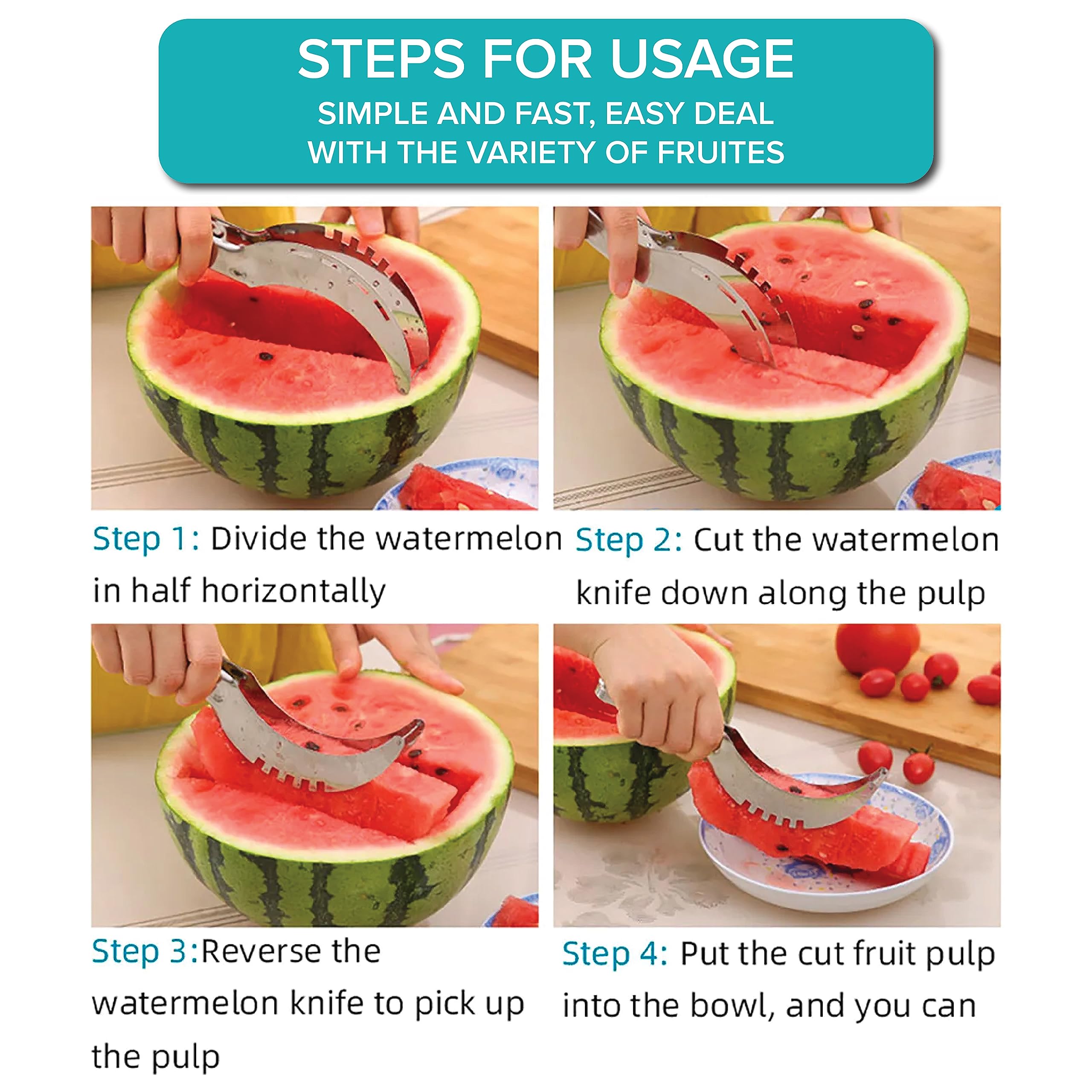 STEPS FOR USAGE

SIMPLE AND FAST, EASY DEAL WITH THE VARIETY OF FRUITES

Step 1: Divide the watermelon in half horizontally

Step 2: Cut the watermelon knife down along the pulp

Step 3:Reverse the watermelon knife to pick up the pulp

Step 4: Put the cut fruit pulp into the bowl, and you can