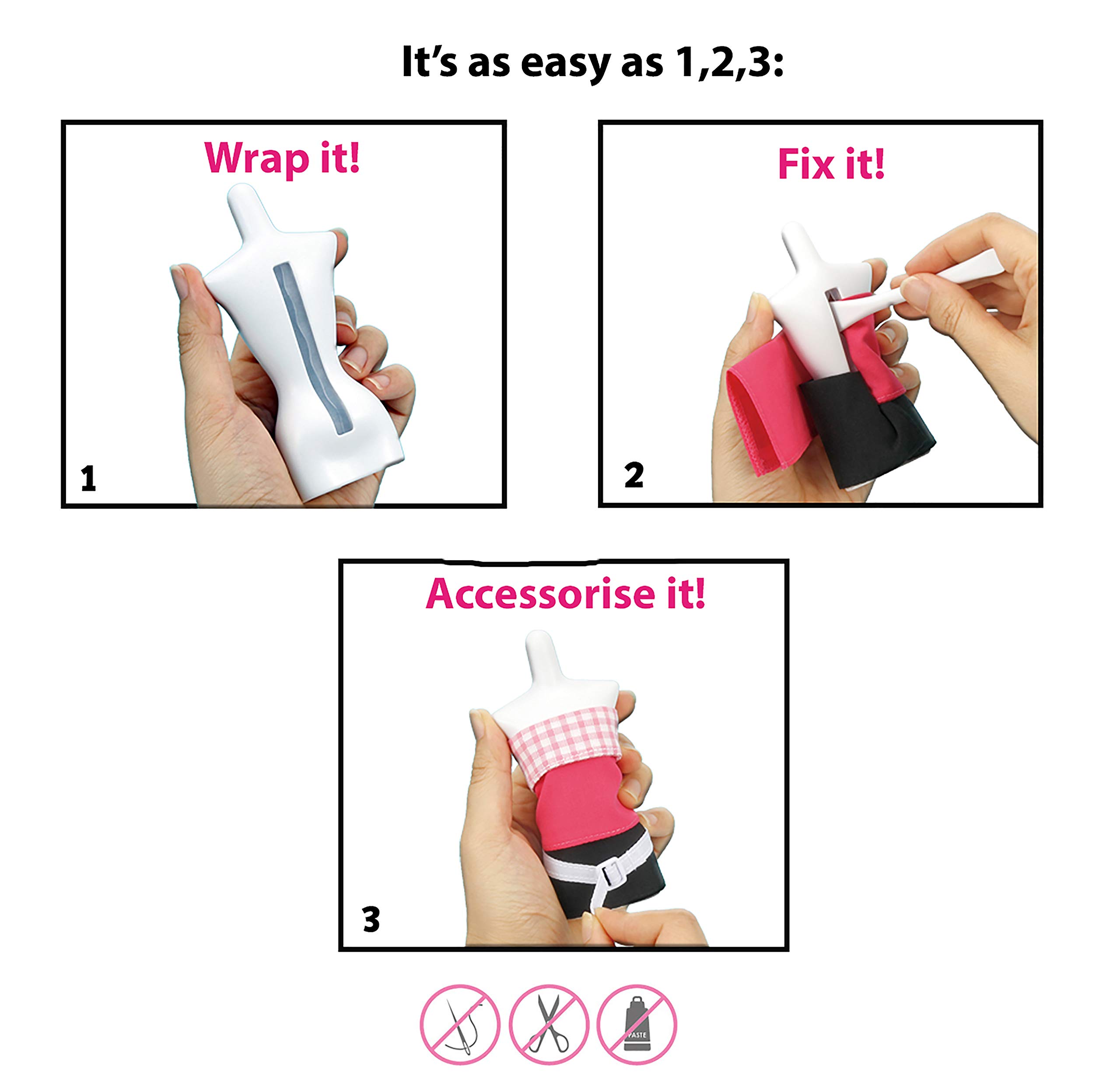 It's as easy as 1,2,3:

Wrap it!

1

Fix it!

2

Accessorise it!

3

PASTE