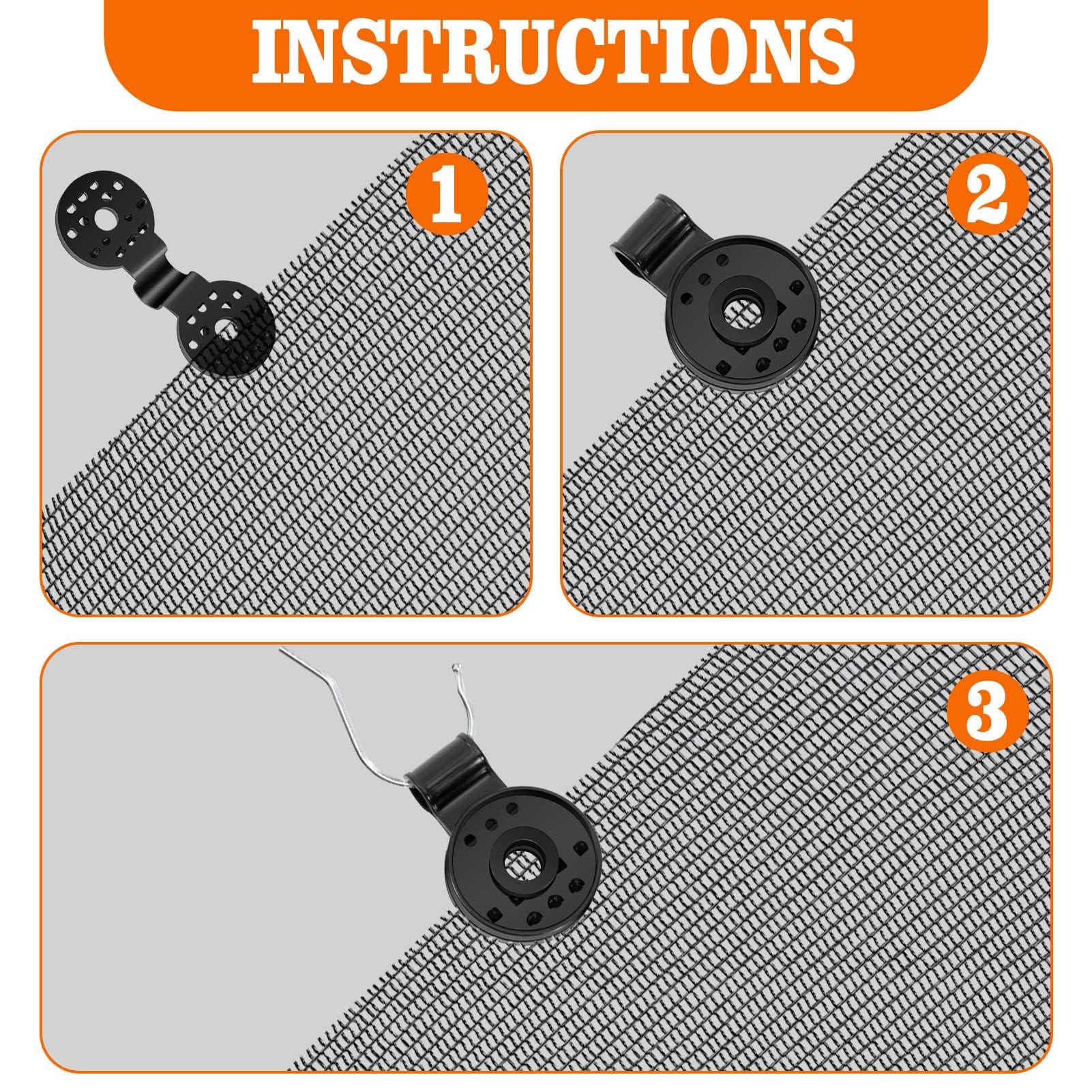 INSTRUCTIONS

1

2

3