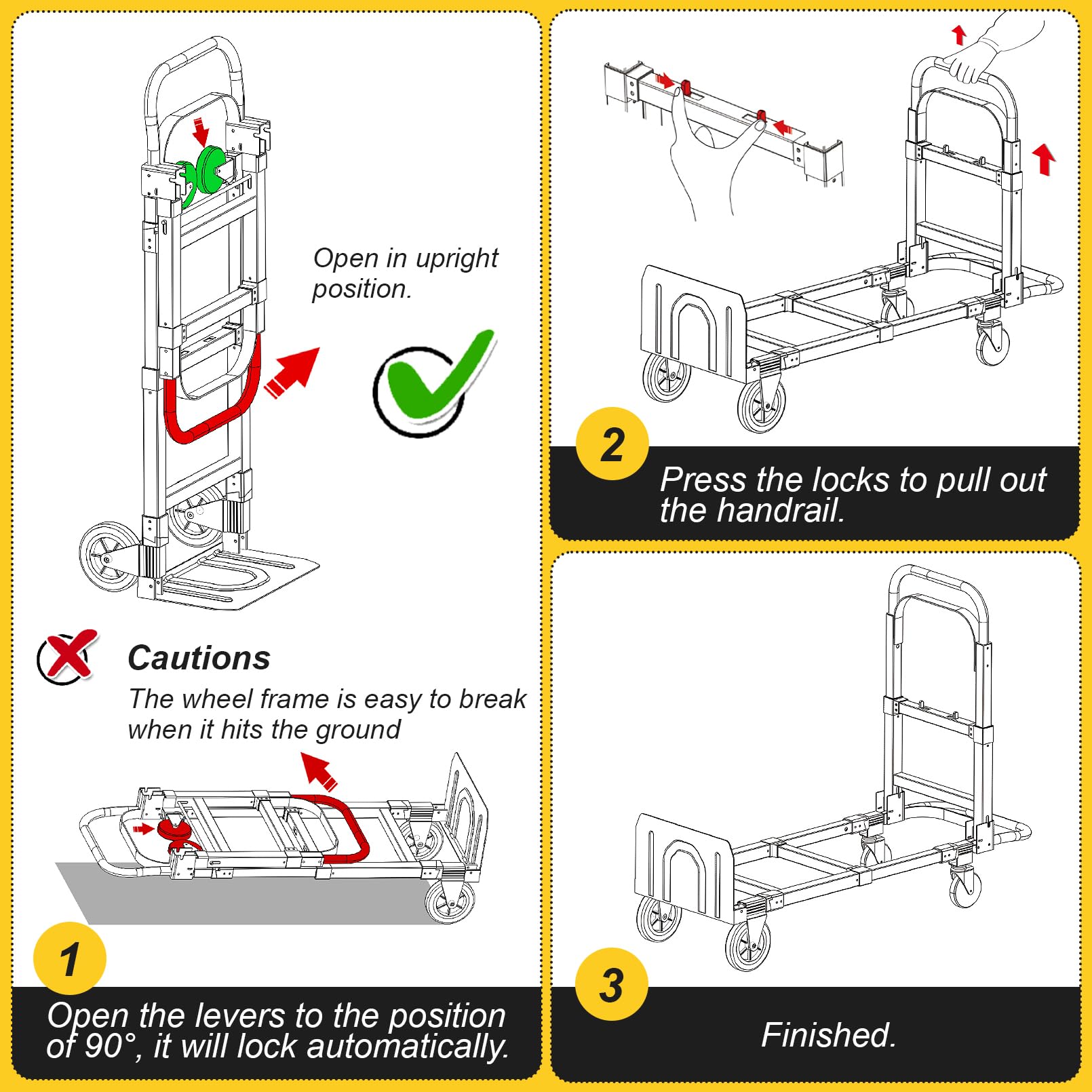 Open in upright position.

Cautions

The wheel frame is easy to break when it hits the ground

1

Open the levers to the position of 90°, it will lock automatically.

2

Press the locks to pull out the handrail.

3

Finished.