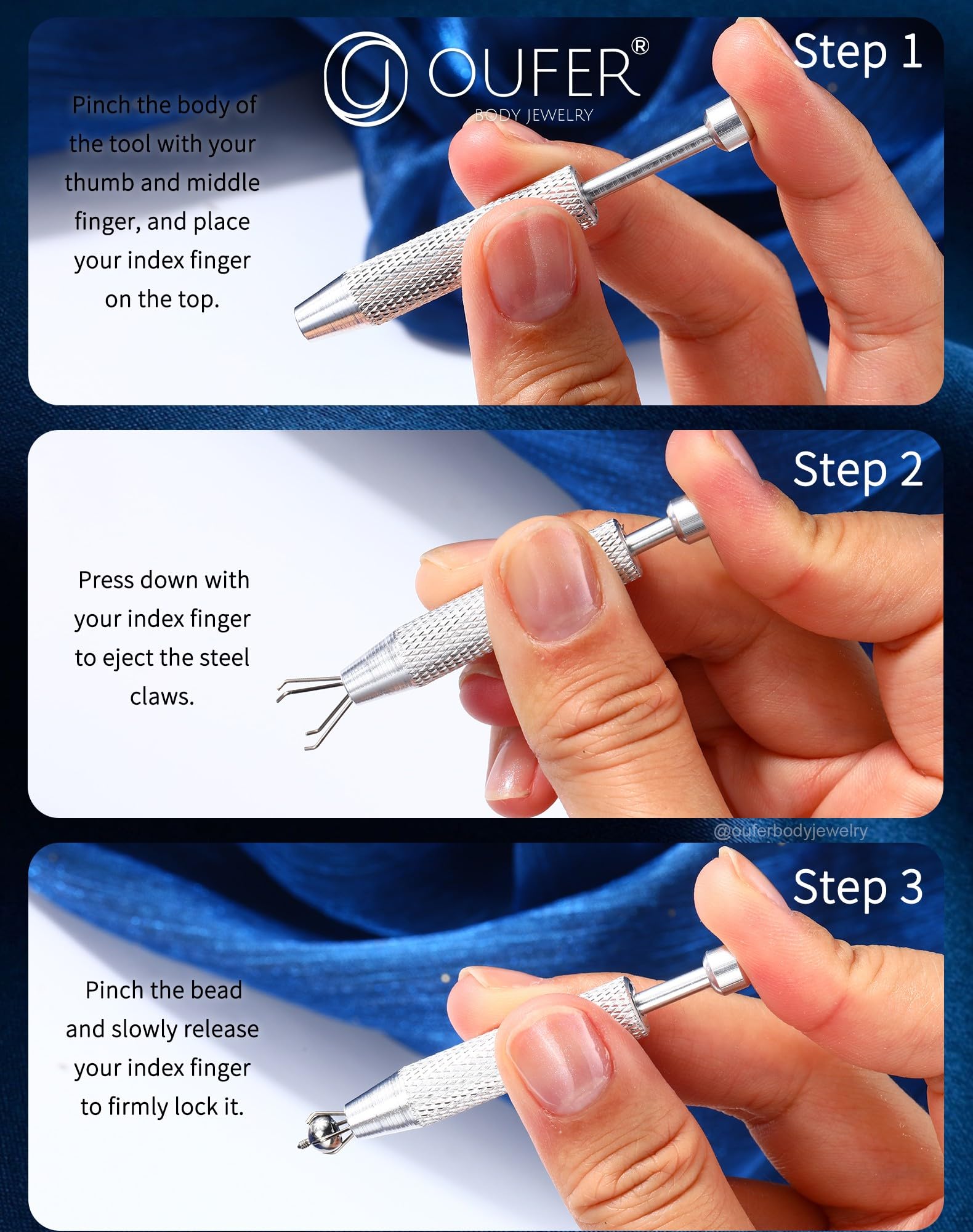 OUFER®
BODY JEWELRY

Step 1

Pinch the body of the tool with your thumb and middle finger, and place your index finger on the top.

Step 2

Press down with your index finger to eject the steel claws.

@ouferbodyjewelry

Step 3

Pinch the bead and slowly release your index finger to firmly lock it.