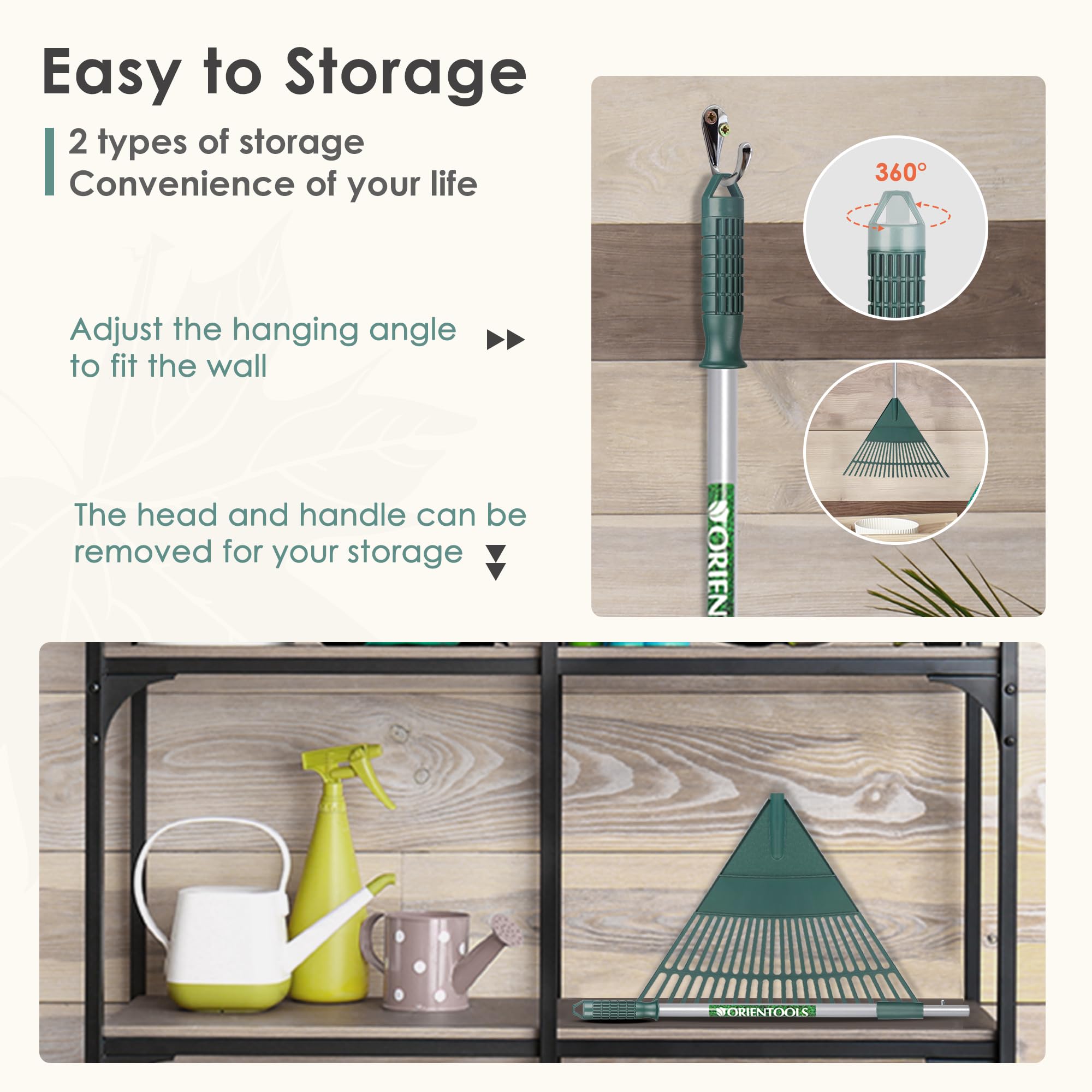 Easy to Storage

2 types of storage
Convenience of your life

Adjust the hanging angle to fit the wall

The head and handle can be removed for your storage

360°

ORIEN

ORIENTOOLS