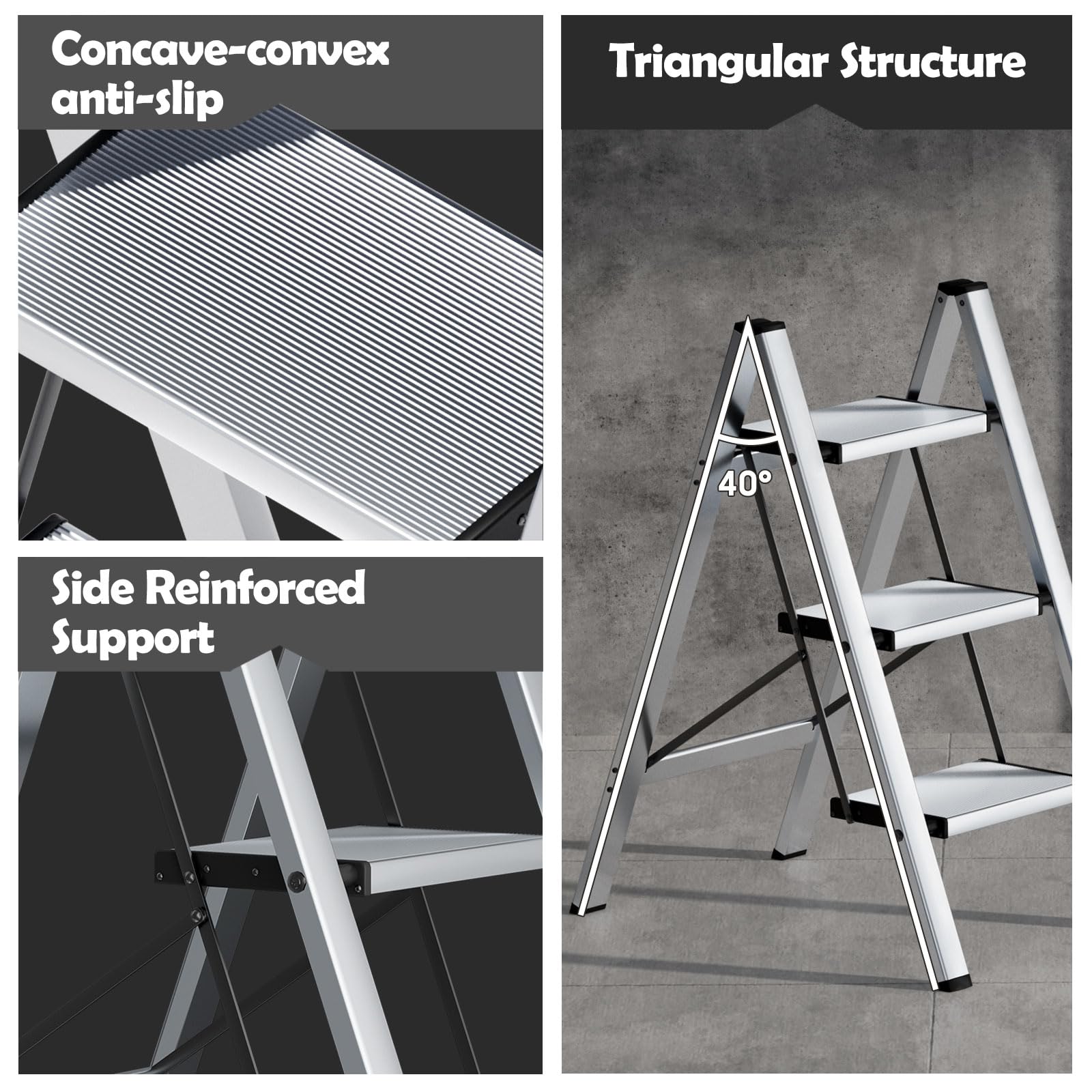 Concave-convex anti-slip

Side Reinforced Support

Triangular Structure

40°