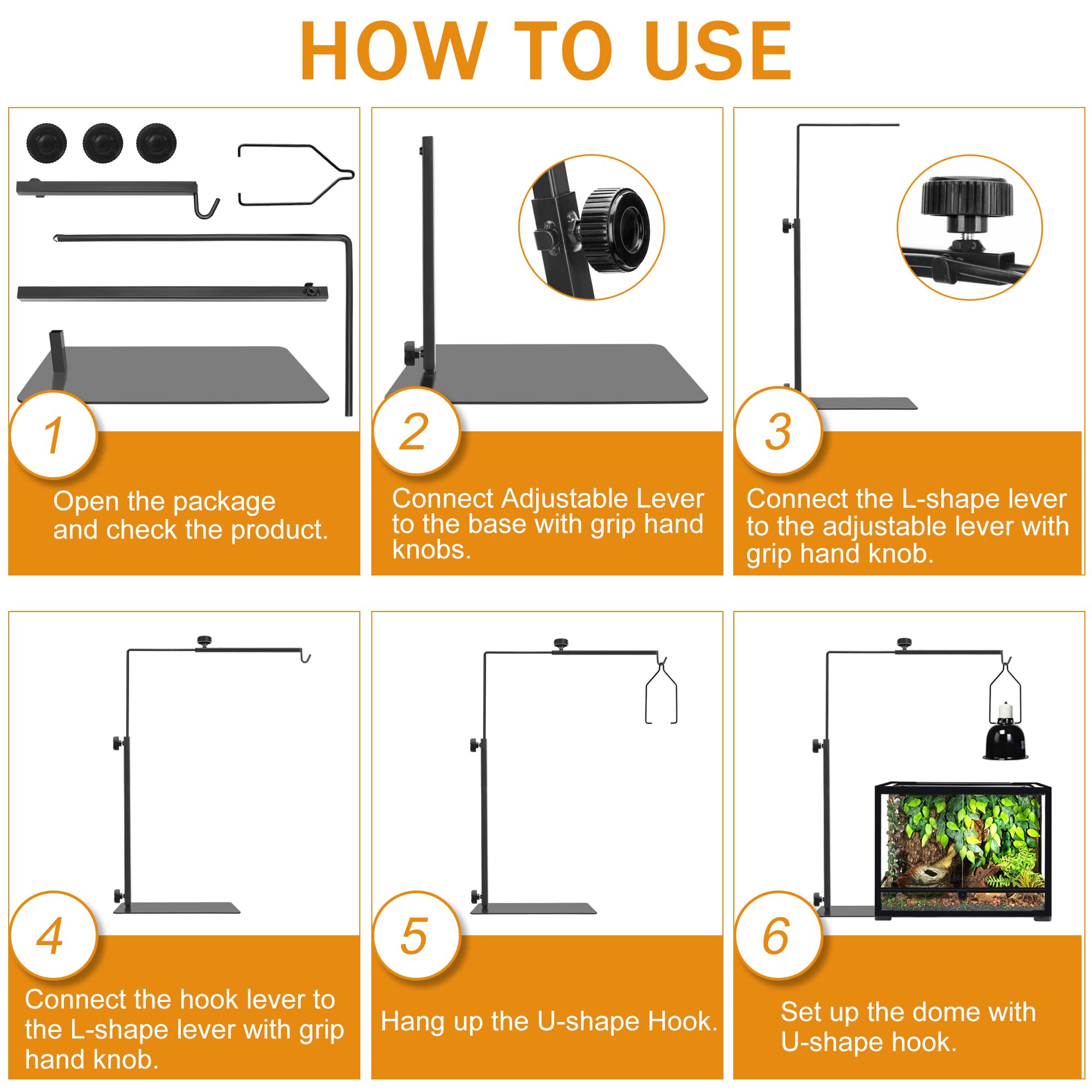 HOW TO USE

1

Open the package and check the product.

2

Connect Adjustable Lever to the base with grip hand knobs.

3

Connect the L-shape lever to the adjustable lever with grip hand knob.

4

Connect the hook lever to the L-shape lever with grip hand knob.

5

Hang up the U-shape Hook.

6

Set up the dome with U-shape hook.