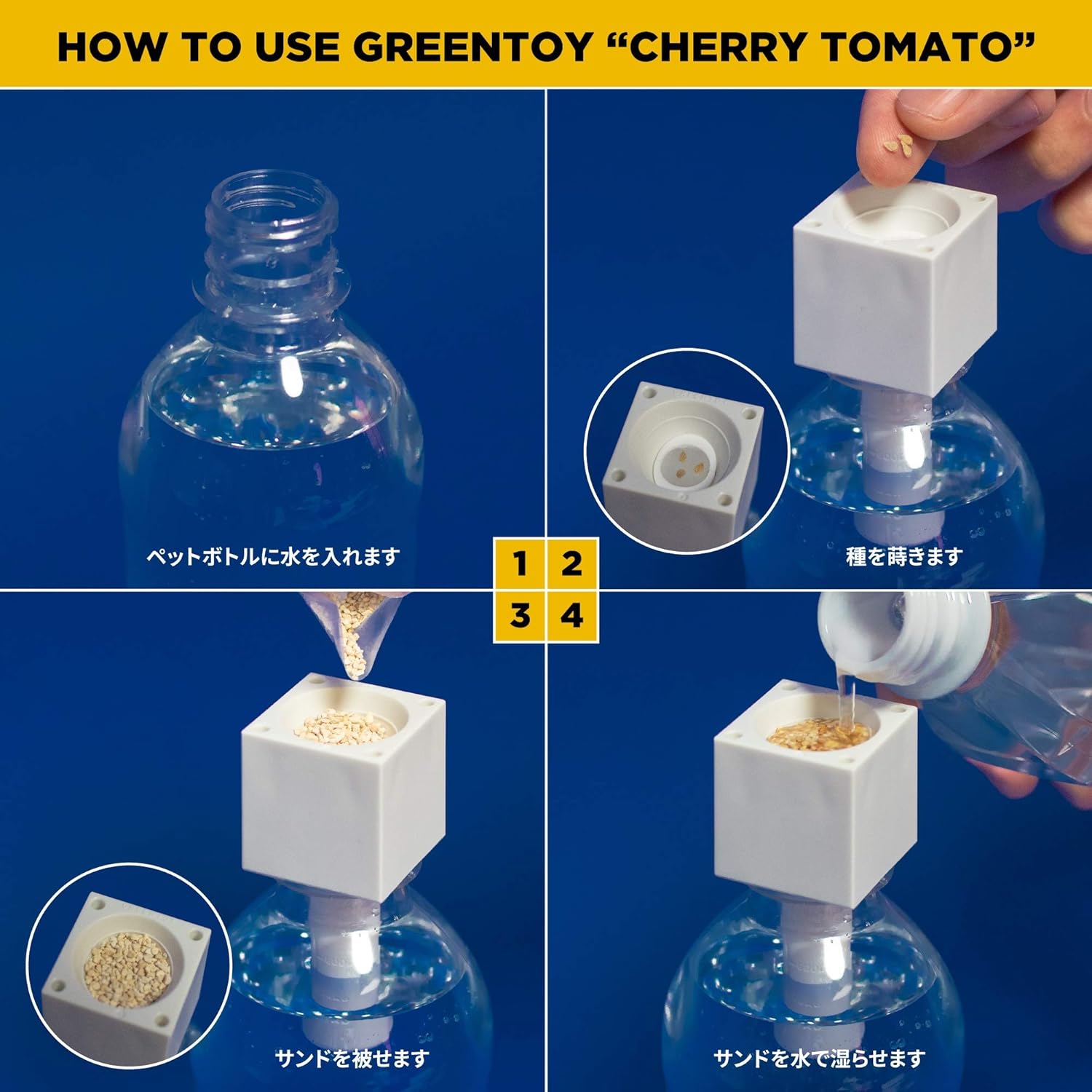 HOW TO USE GREENTOY “CHERRY TOMATO”

ペットボトルに水を入れます

種を蒔きます

1 2
3 4

サンドを被せます

サンドを水で湿らせます