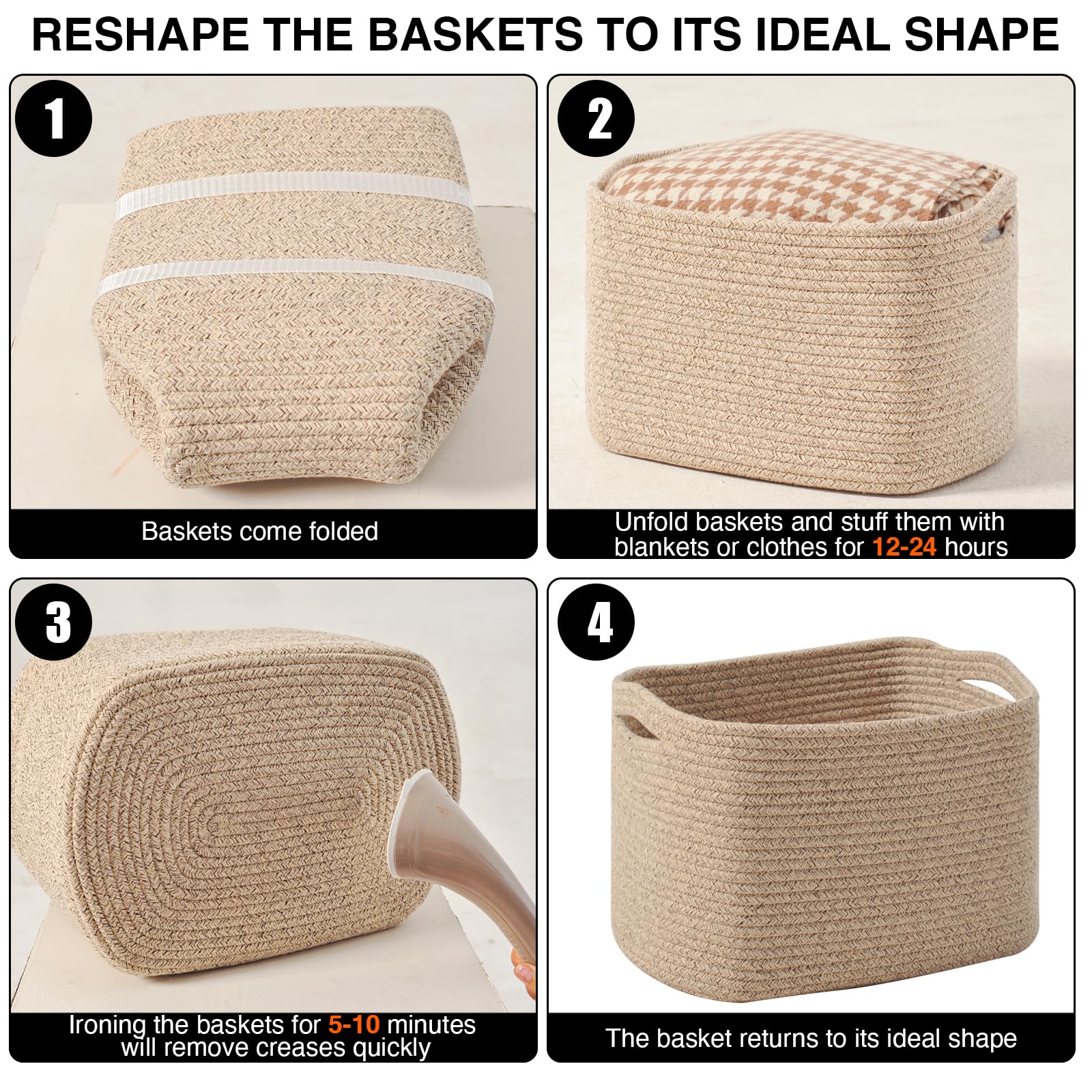 RESHAPE THE BASKETS TO ITS IDEAL SHAPE

1

Baskets come folded

2

Unfold baskets and stuff them with blankets or clothes for 12-24 hours

3

Ironing the baskets for 5-10 minutes will remove creases quickly

4

The basket returns to its ideal shape