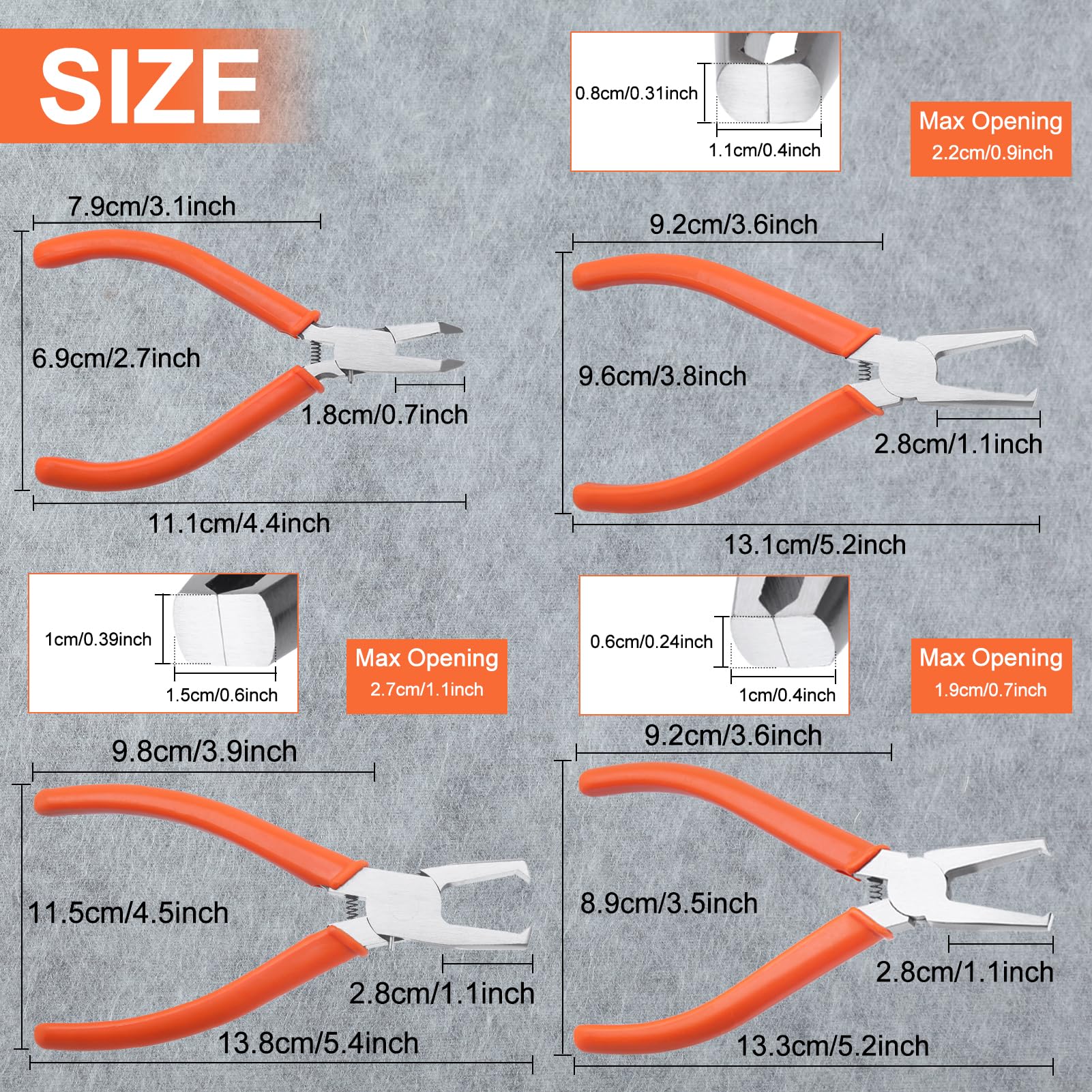 SIZE

0.8cm/0.31inch
1.1cm/0.4inch

Max Opening
2.2cm/0.9inch

7.9cm/3.1inch
6.9cm/2.7inch
1.8cm/0.7inch
11.1cm/4.4inch

9.2cm/3.6inch
9.6cm/3.8inch
2.8cm/1.1inch
13.1cm/5.2inch

1cm/0.39inch
1.5cm/0.6inch

Max Opening
2.7cm/1.1inch

0.6cm/0.24inch
1cm/0.4inch

Max Opening
1.9cm/0.7inch

9.8cm/3.9inch
11.5cm/4.5inch
2.8cm/1.1inch
13.8cm/5.4inch

9.2cm/3.6inch
8.9cm/3.5inch
2.8cm/1.1inch
13.3cm/5.2inch