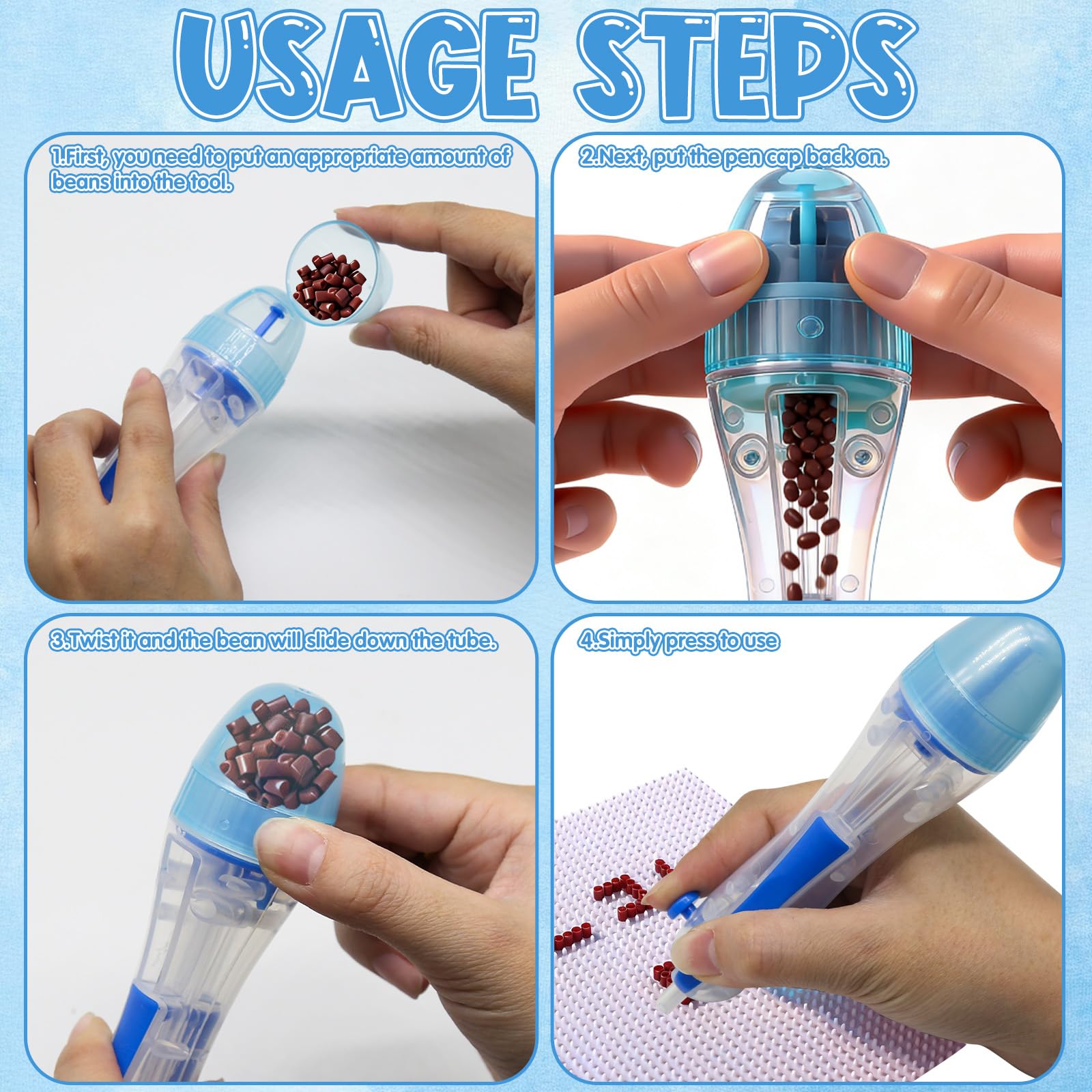 USAGE STEPS

1.First, you need to put an appropriate amount of beans into the tool.

2.Next, put the pen cap back on.

3.Twist it and the bean will slide down the tube.

4.Simply press to use